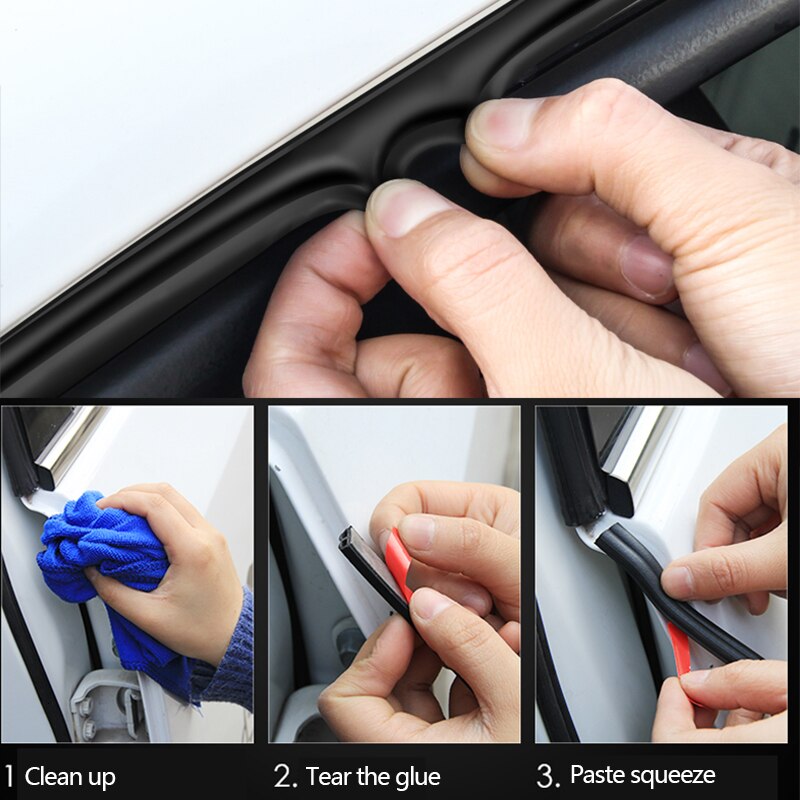 1 Clean up

2. Tear the glue

3. Paste squeeze