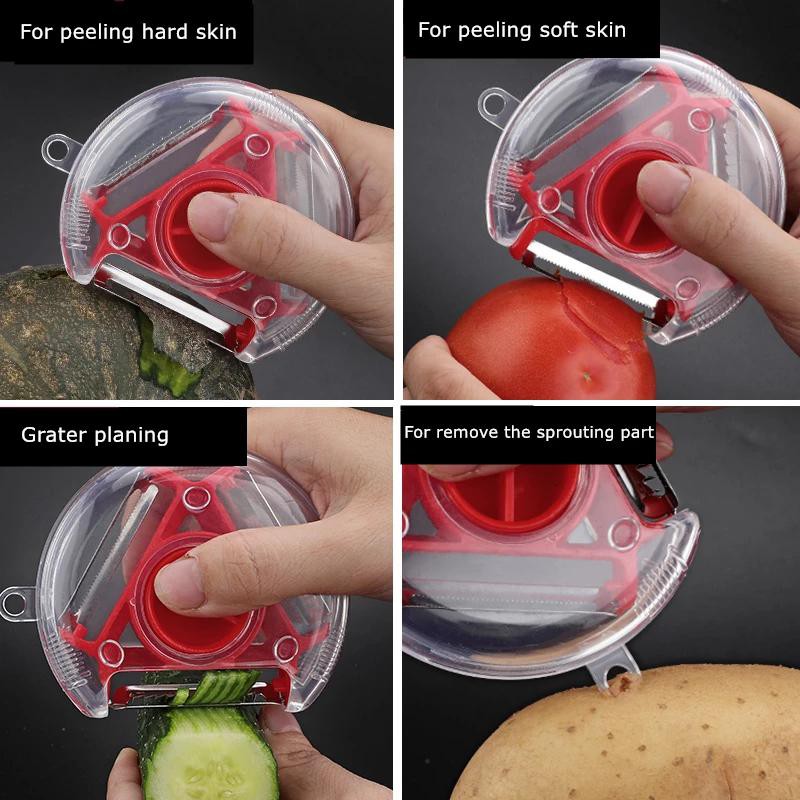 For peeling hard skin

For peeling soft skin

Grater planing

For remove the sprouting part