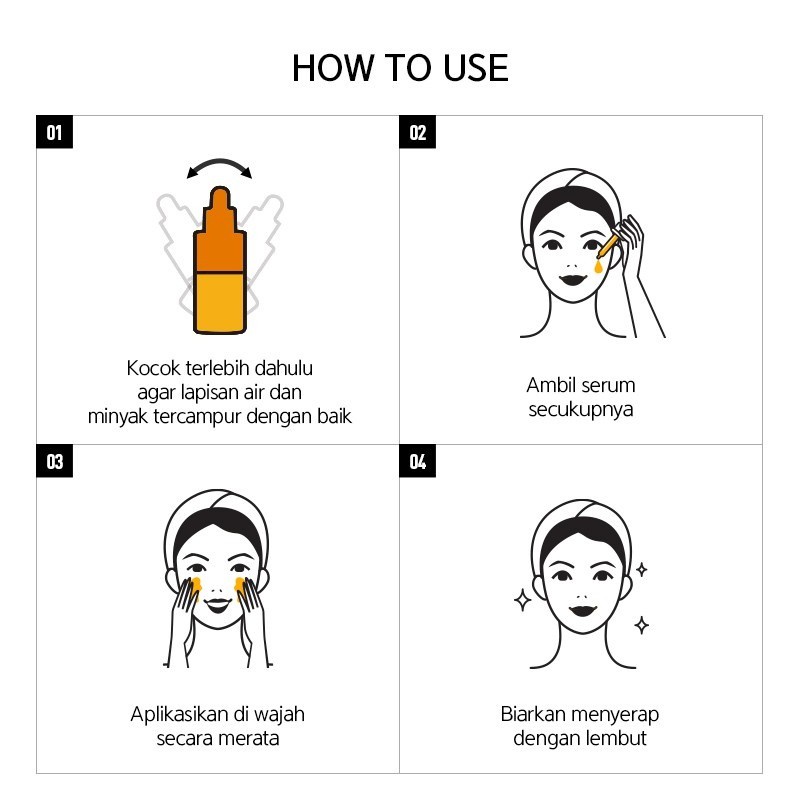 HOW TO USE

01

Kocok terlebih dahulu agar lapisan air dan minyak tercampur dengan baik

02

Ambil serum secukupnya

03

Aplikasikan di wajah secara merata

04

Biarkan menyerap dengan lembut