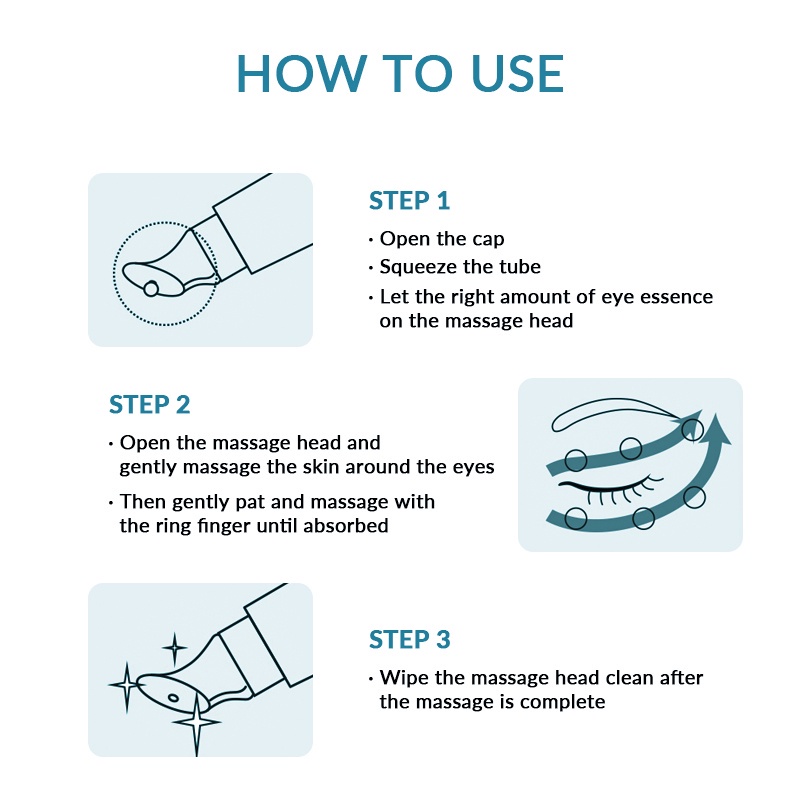 HOW TO USE

STEP 1

· Open the cap
· Squeeze the tube
· Let the right amount of eye essence on the massage head

STEP 2

· Open the massage head and gently massage the skin around the eyes
· Then gently pat and massage with the ring finger until absorbed

STEP 3

· Wipe the massage head clean after the massage is complete