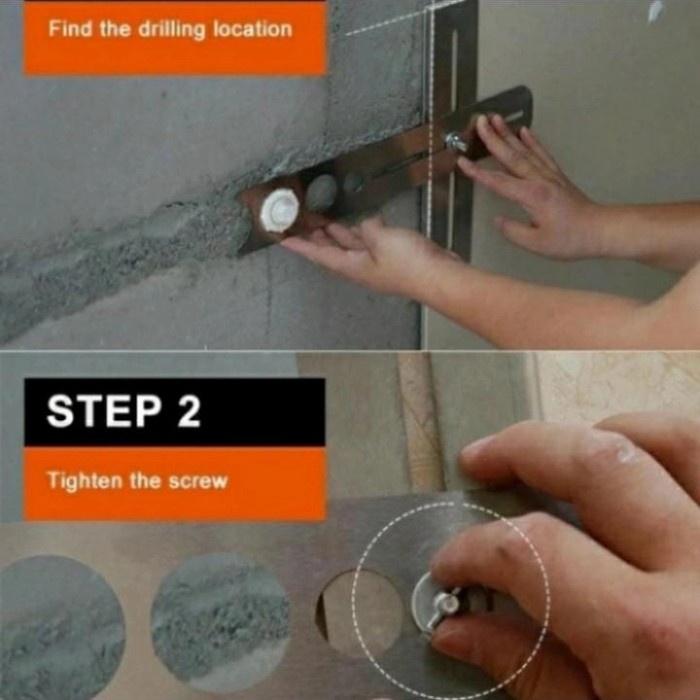 Find the drilling location

STEP 2

Tighten the screw