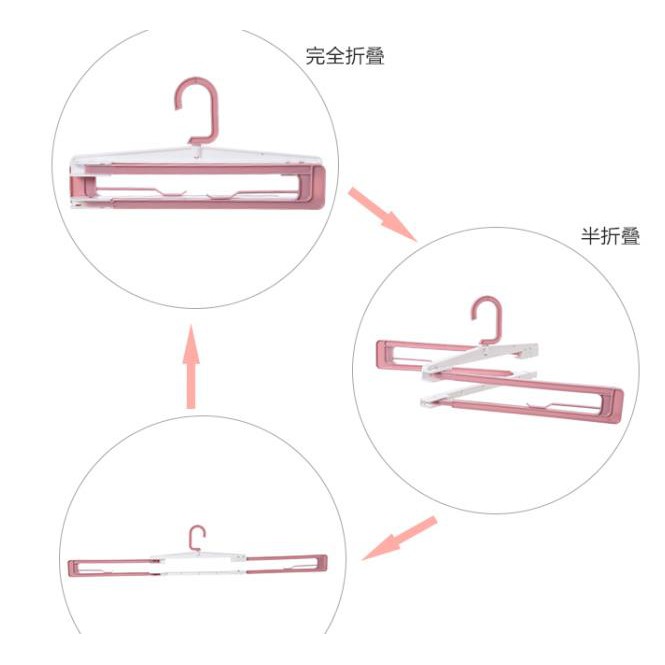 完全折叠

半折叠