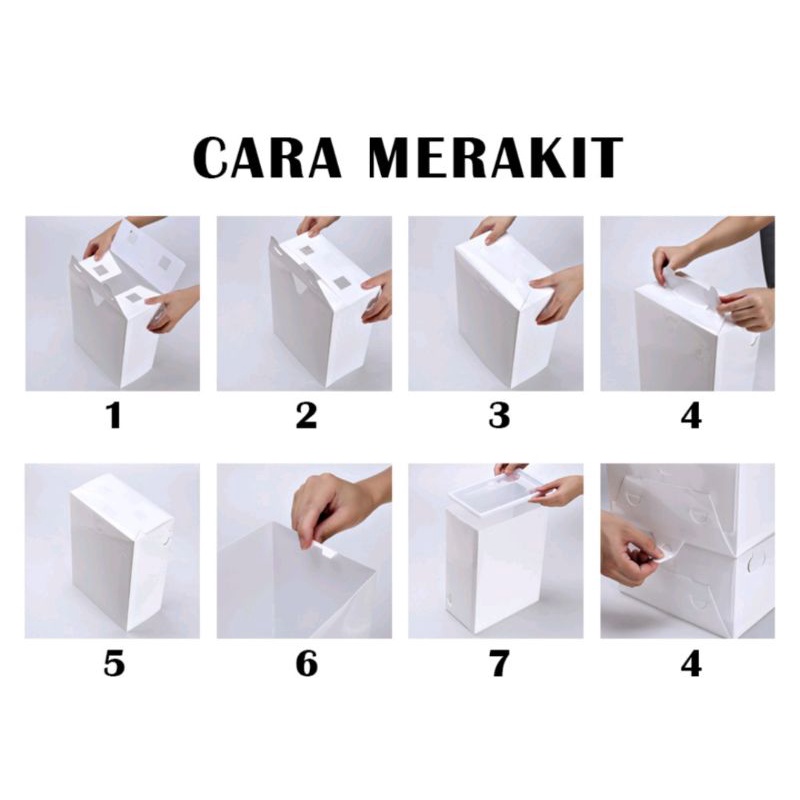 CARA MERAKIT

1

2

3

4

5

6

7

4