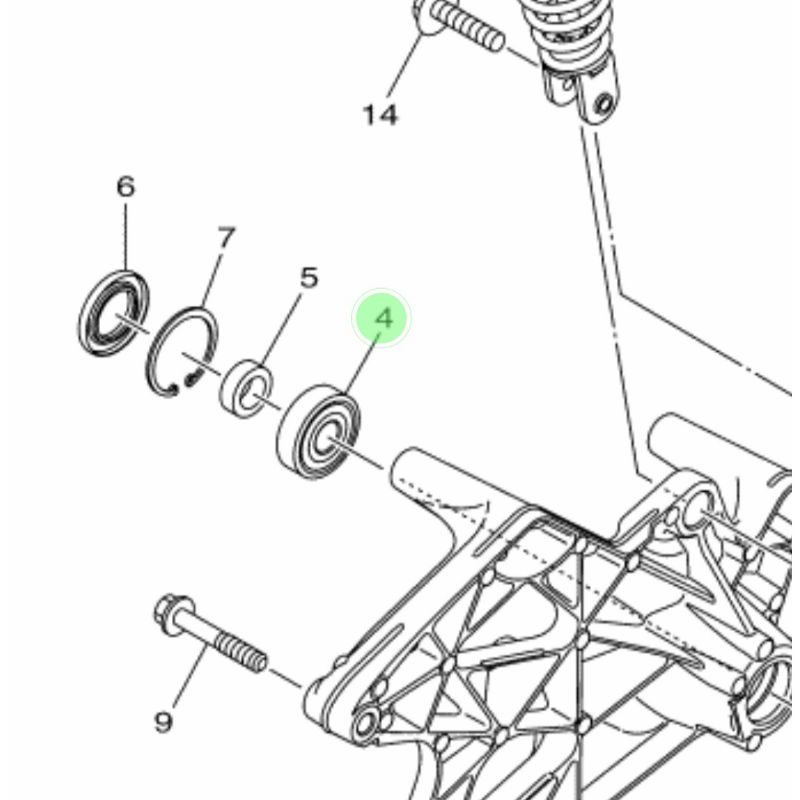 14
6
7
5
4
9