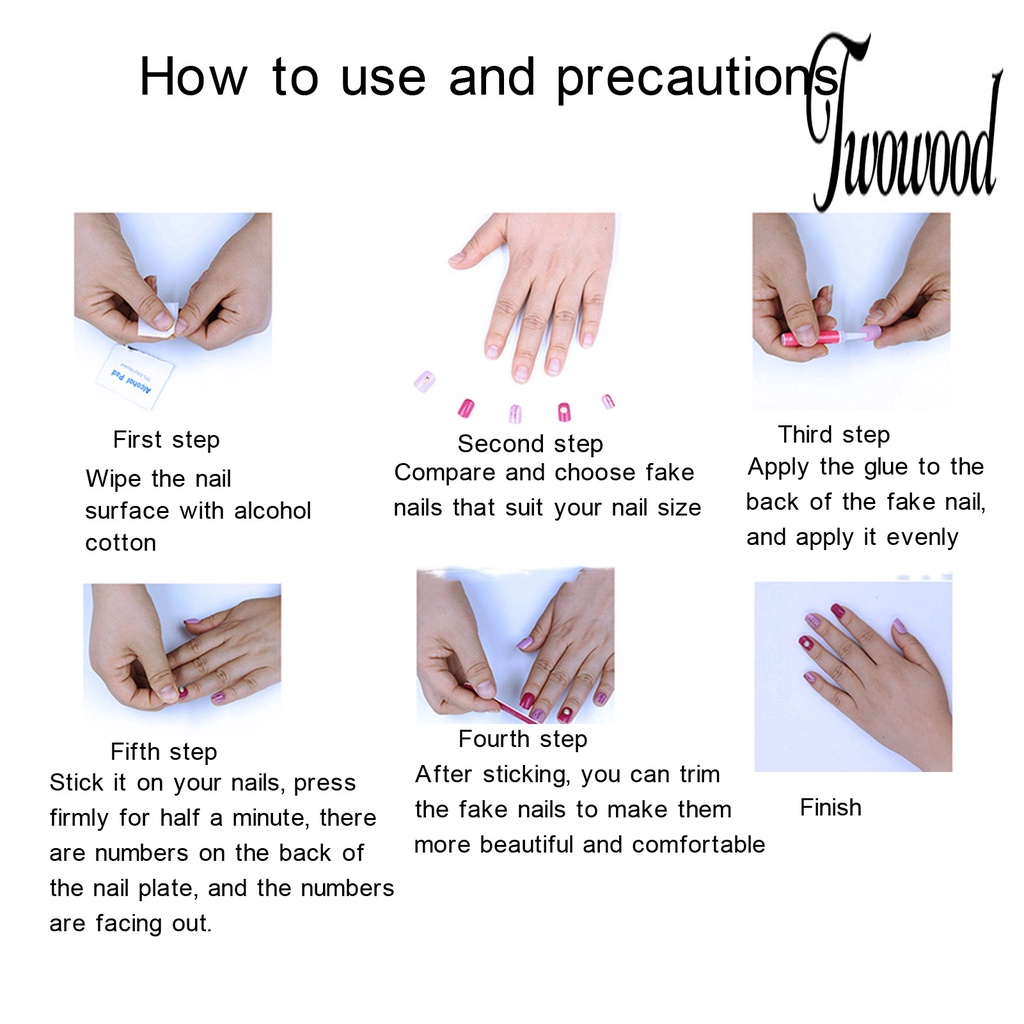 How to use and precautions

Twowood

Alcohol Pad

First step
Wipe the nail surface with alcohol cotton

Second step
Compare and choose fake nails that suit your nail size

Third step
Apply the glue to the back of the fake nail, and apply it evenly

Fifth step
Stick it on your nails, press firmly for half a minute, there are numbers on the back of the nail plate, and the numbers are facing out.

Fourth step
After sticking, you can trim the fake nails to make them more beautiful and comfortable

Finish