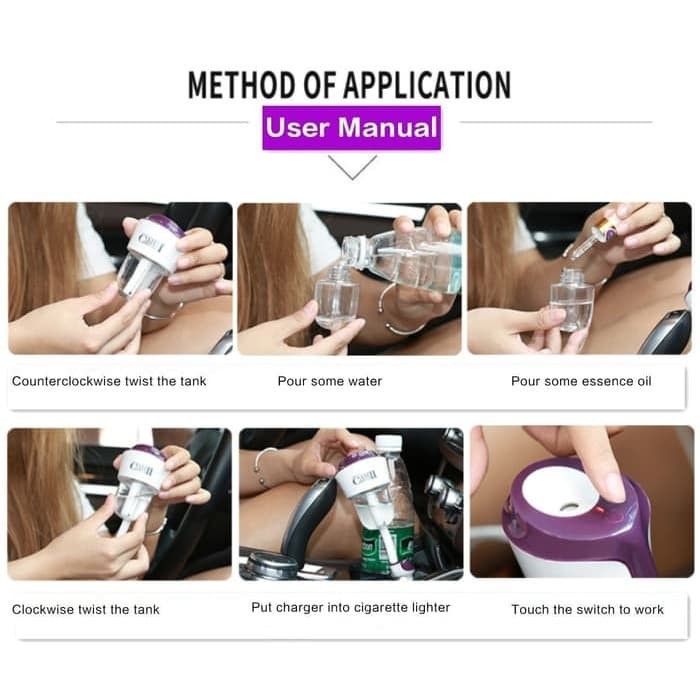 METHOD OF APPLICATION

User Manual

Counterclockwise twist the tank

Pour some water

Pour some essence oil

Clockwise twist the tank

Put charger into cigarette lighter

Touch the switch to work