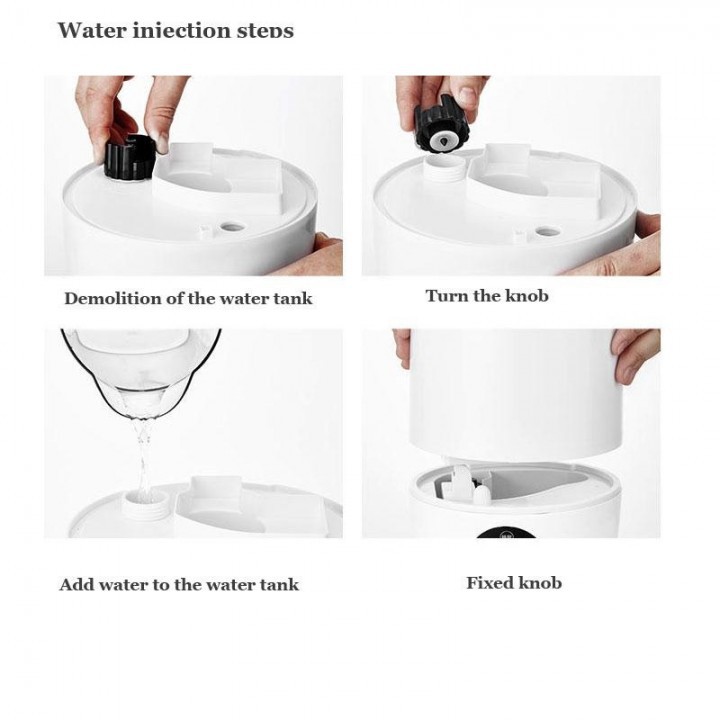 Water injection steps

Demolition of the water tank

Turn the knob

Add water to the water tank

Fixed knob