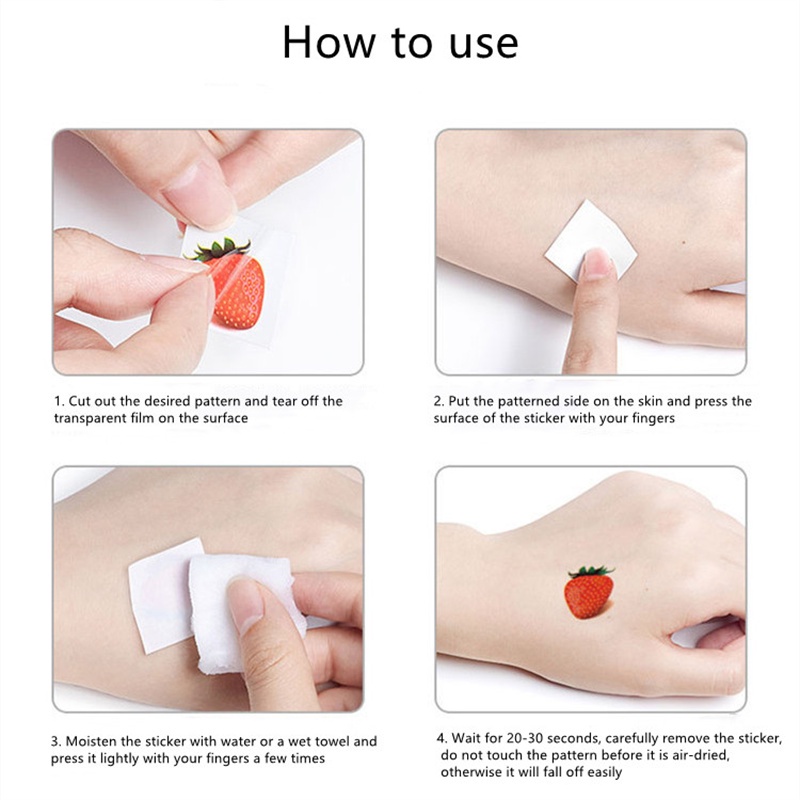 How to use

1. Cut out the desired pattern and tear off the transparent film on the surface

2. Put the patterned side on the skin and press the surface of the sticker with your fingers

3. Moisten the sticker with water or a wet towel and press it lightly with your fingers a few times

4. Wait for 20-30 seconds, carefully remove the sticker, do not touch the pattern before it is air-dried, otherwise it will fall off easily