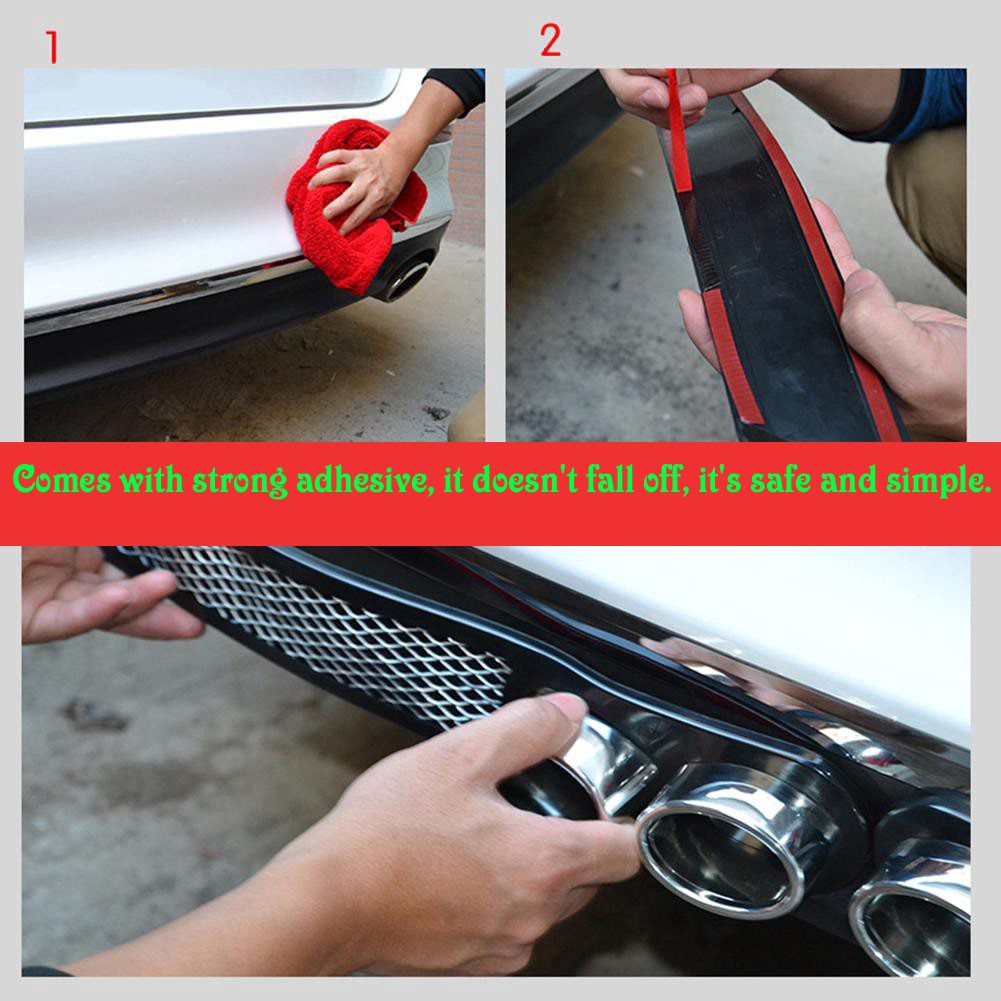 1

2

Comes with strong adhesive, it doesn't fall off, it's safe and simple.