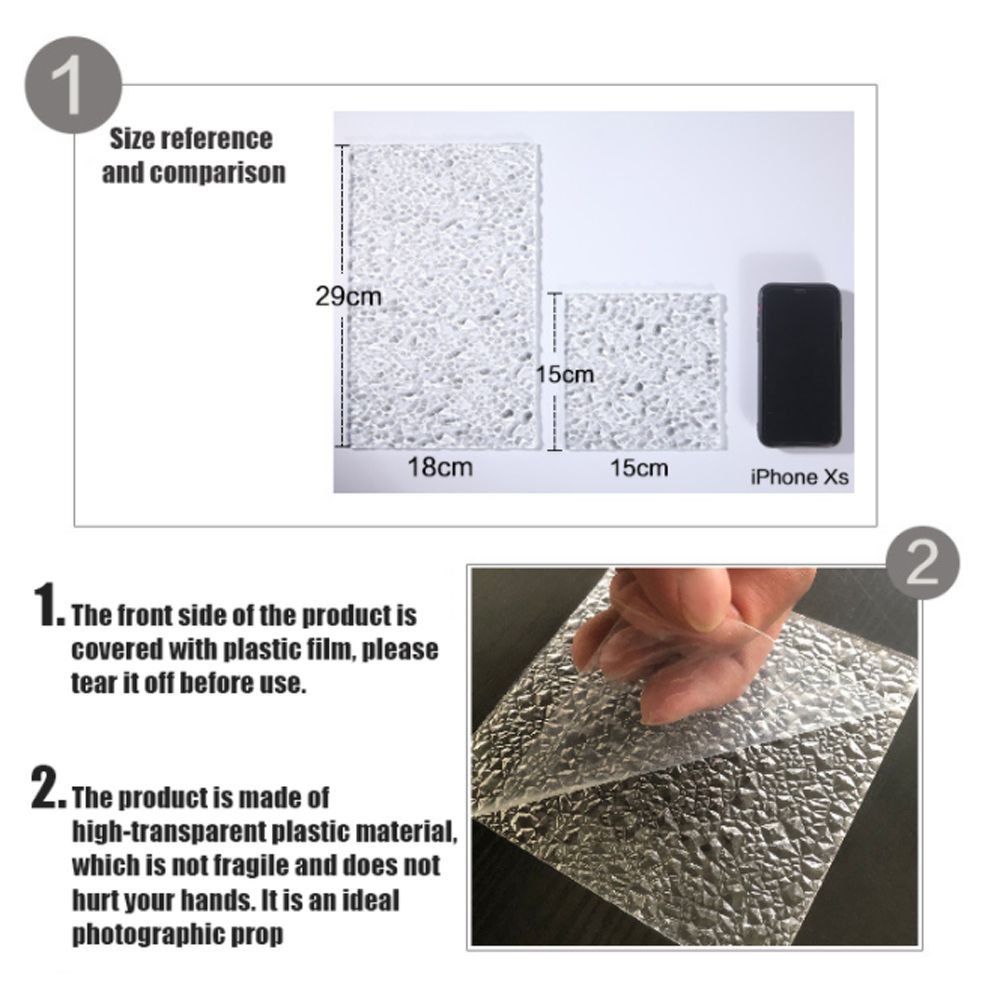 1

Size reference and comparison

29cm

15cm

18cm

15cm

iPhone Xs

2

1. The front side of the product is covered with plastic film, please tear it off before use.

2. The product is made of high-transparent plastic material, which is not fragile and does not hurt your hands. It is an ideal photographic prop