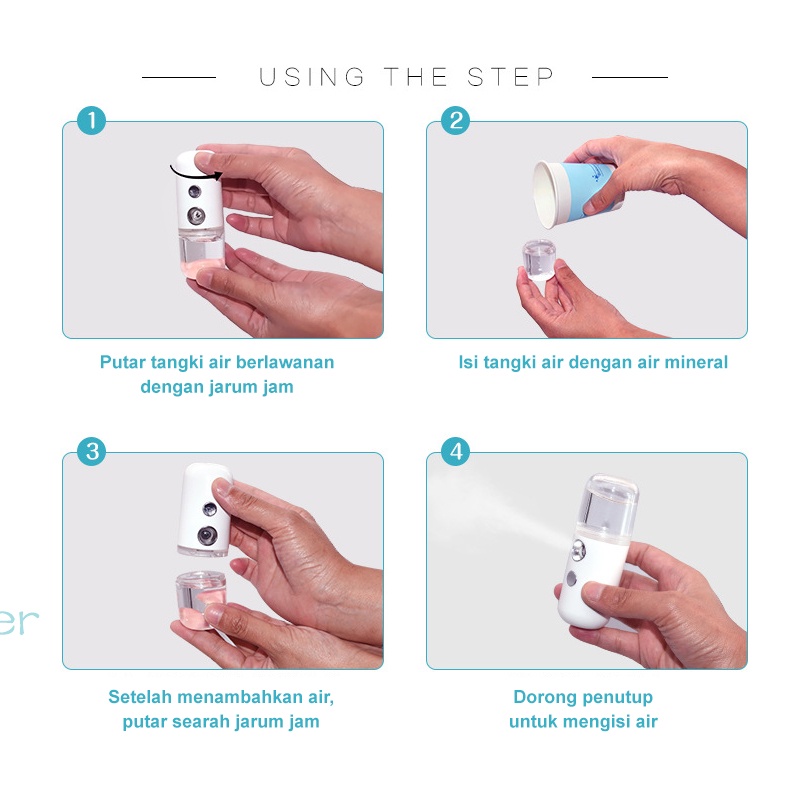 USING THE STEP

1

Putar tangki air berlawanan dengan jarum jam

2

Isi tangki air dengan air mineral

3

Setelah menambahkan air, putar searah jarum jam

4

Dorong penutup untuk mengisi air

er