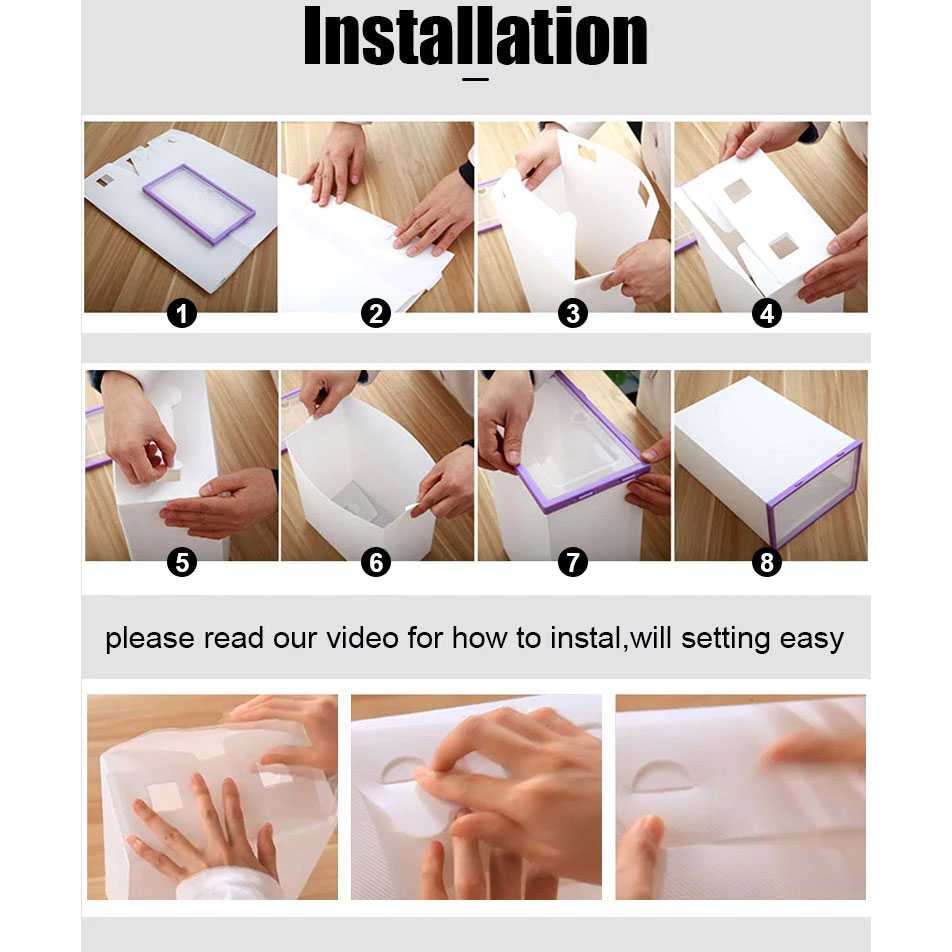 Installation

1

2

3

4

5

6

7

8

please read our video for how to instal,will setting easy