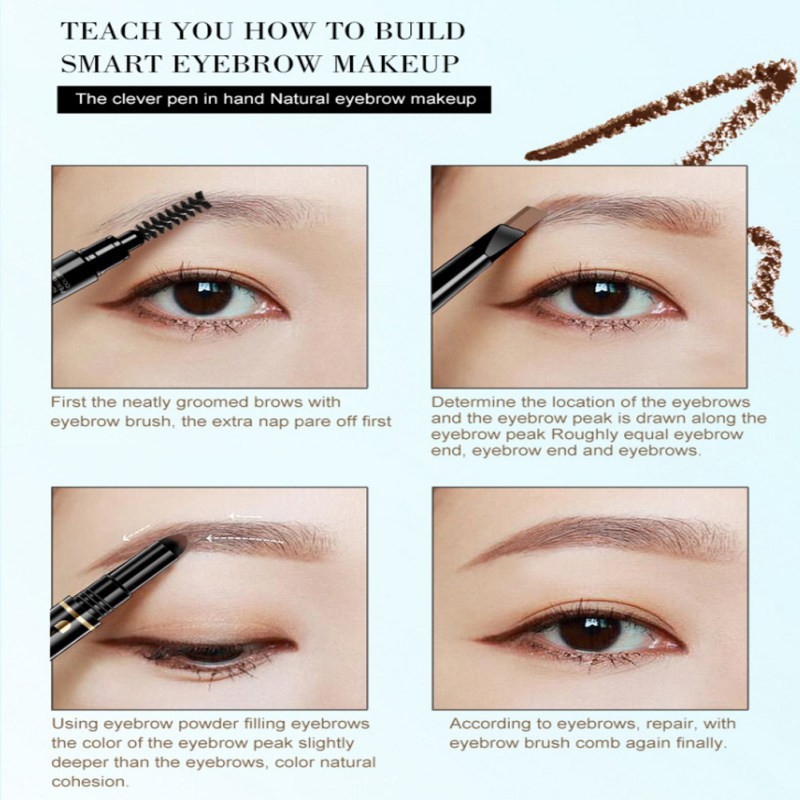 TEACH YOU HOW TO BUILD SMART EYEBROW MAKEUP

The clever pen in hand Natural eyebrow makeup

First the neatly groomed brows with eyebrow brush, the extra nap pare off first

Determine the location of the eyebrows and the eyebrow peak is drawn along the eyebrow peak Roughly equal eyebrow end, eyebrow end and eyebrows.

Using eyebrow powder filling eyebrows the color of the eyebrow peak slightly deeper than the eyebrows, color natural cohesion.

According to eyebrows, repair, with eyebrow brush comb again finally.