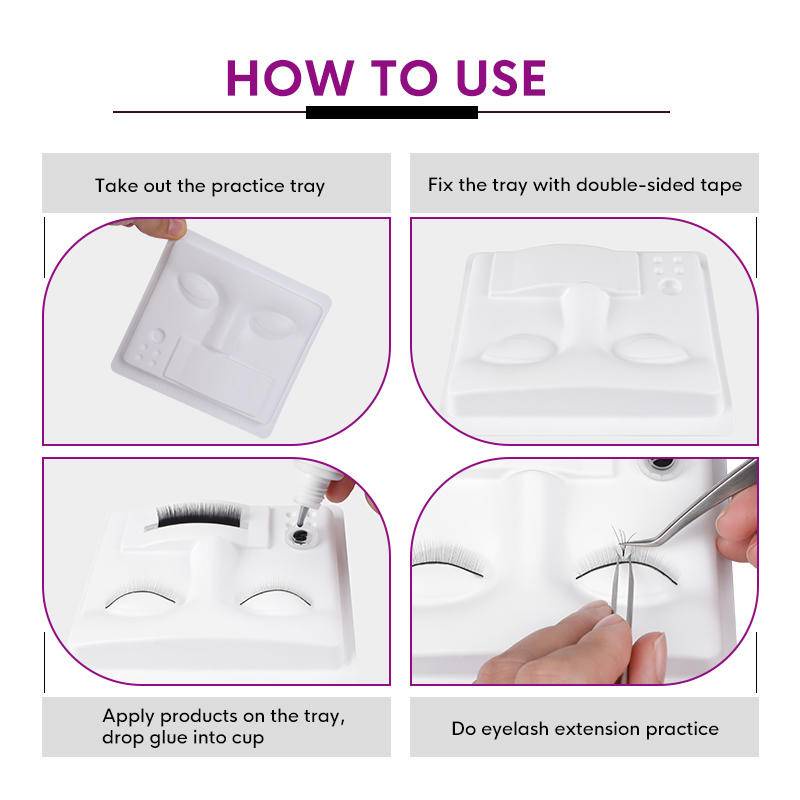 HOW TO USE

Take out the practice tray

Fix the tray with double-sided tape

Apply products on the tray, drop glue into cup

Do eyelash extension practice