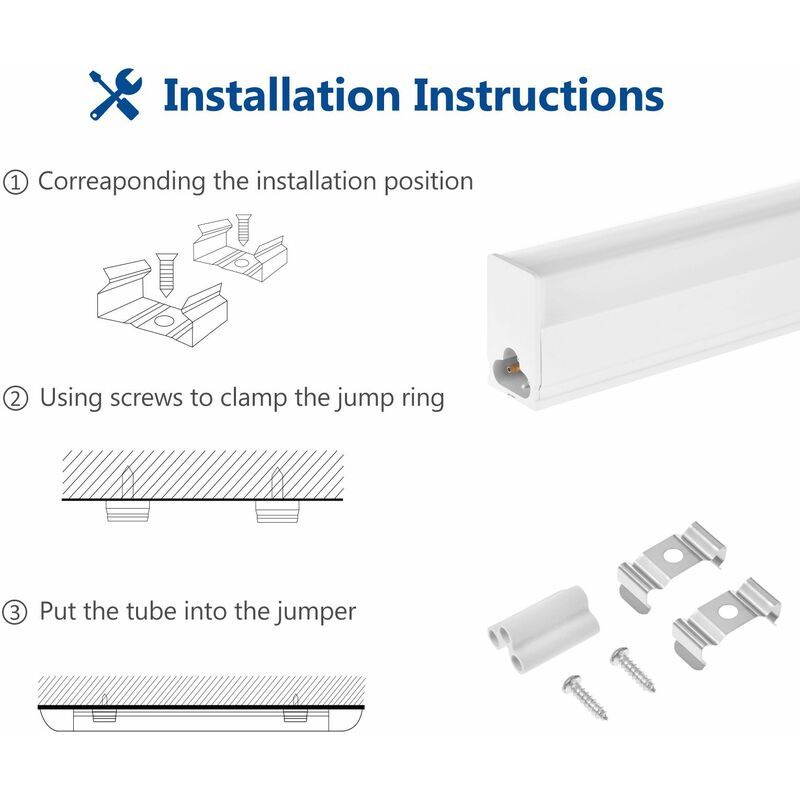 Installation Instructions

① Correaponding the installation position

② Using screws to clamp the jump ring

③ Put the tube into the jumper