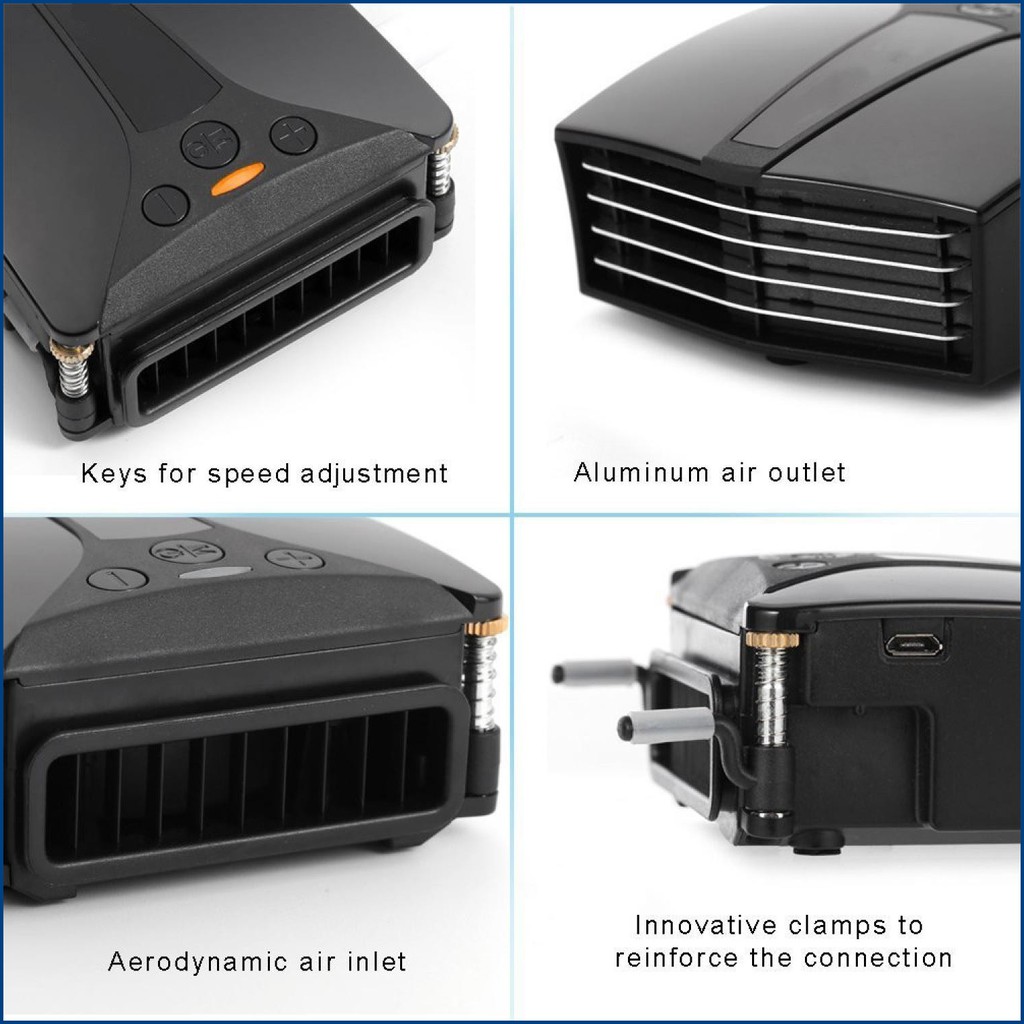 Keys for speed adjustment

Aluminum air outlet

Aerodynamic air inlet

Innovative clamps to reinforce the connection