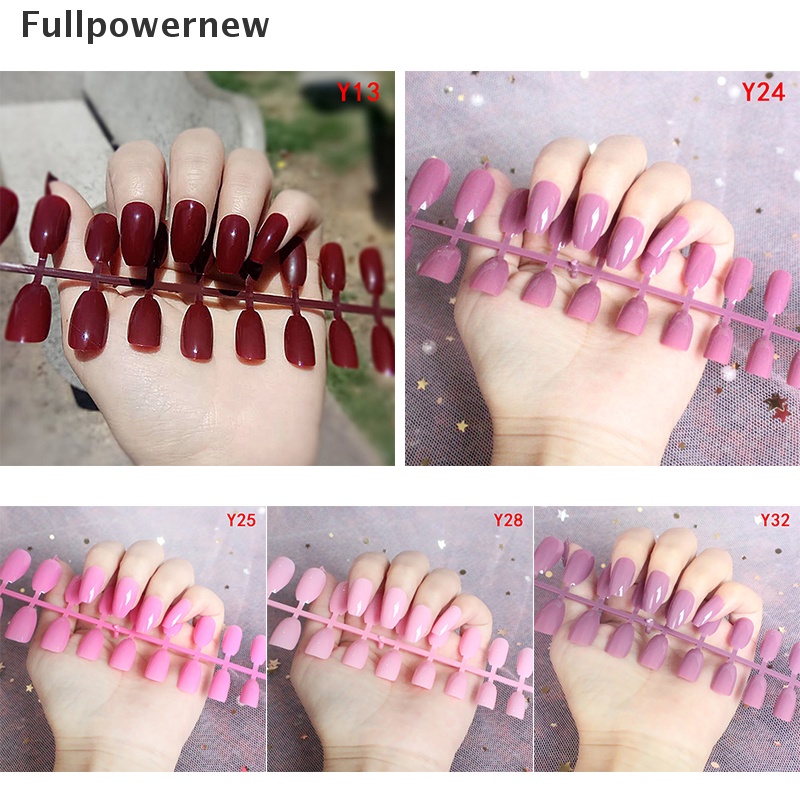 Fullpowernew

Y13

Y24

Y25

Y28

Y32