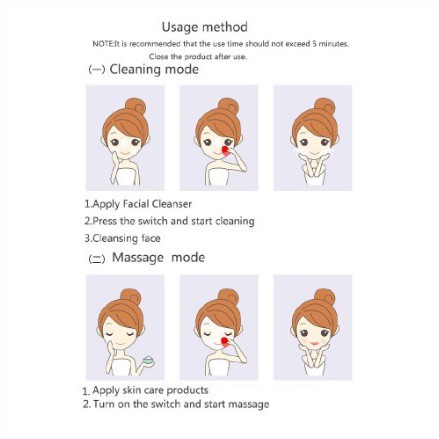 Usage method

NOTE:It is recommended that the use time should not exceed 5 minutes. Close the product after use.

(一) Cleaning mode

1.Apply Facial Cleanser

2.Press the switch and start cleaning

3.Cleansing face

(二) Massage mode

1. Apply skin care products

2. Turn on the switch and start massage