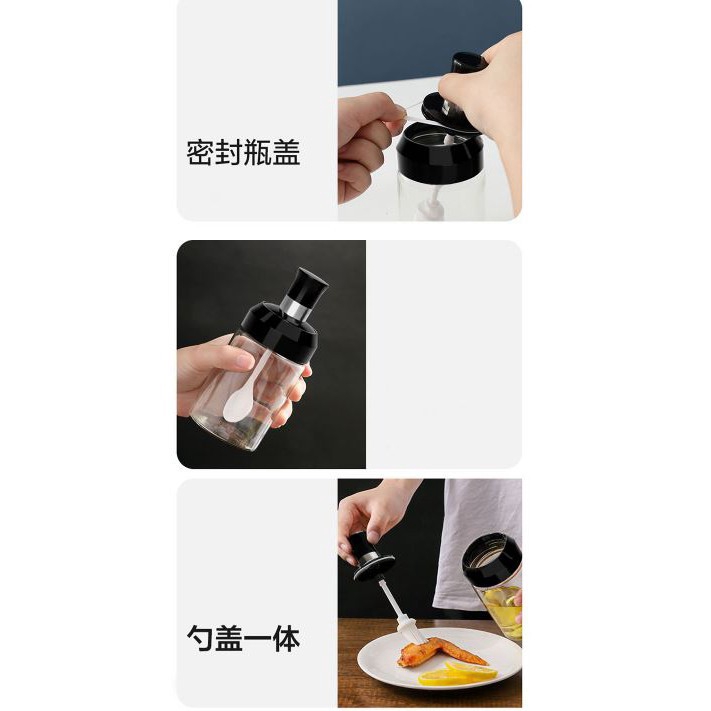 密封瓶盖

勺盖一体