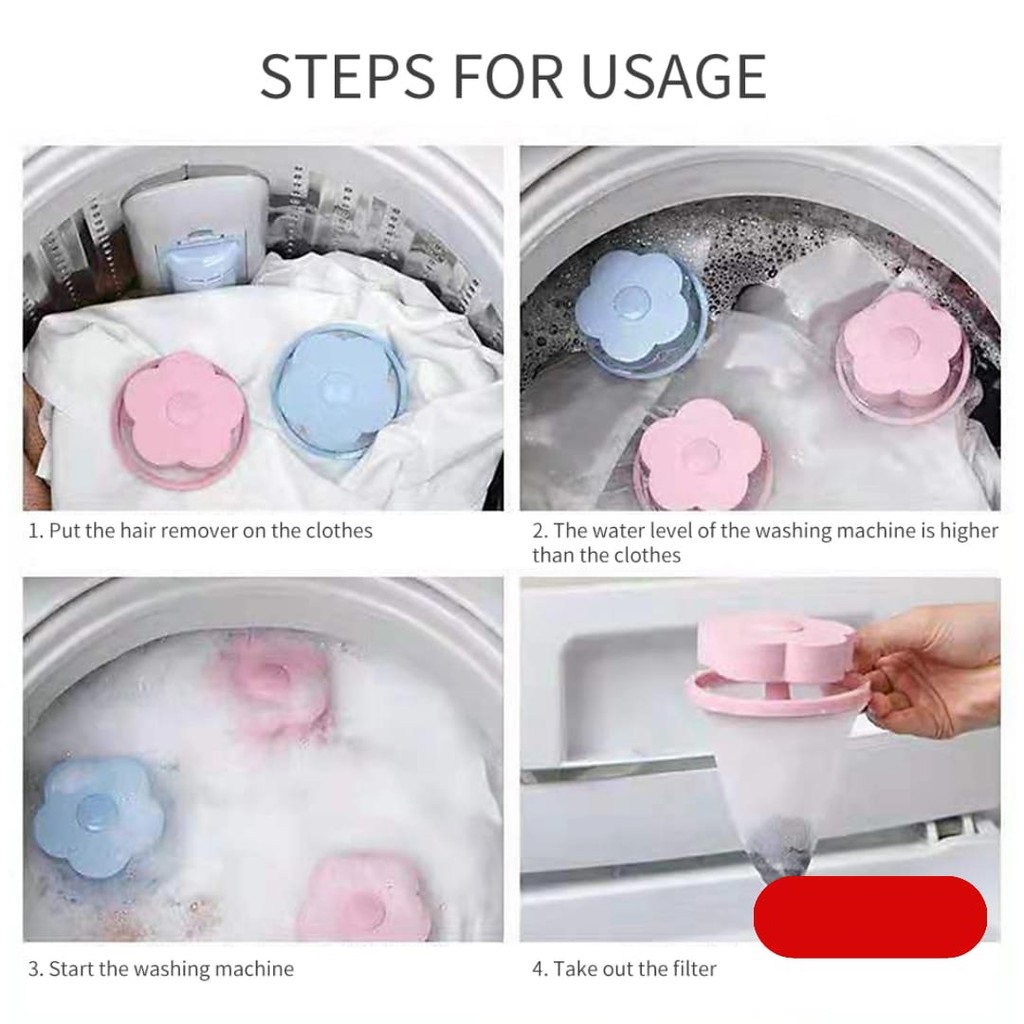 STEPS FOR USAGE

1. Put the hair remover on the clothes

2. The water level of the washing machine is higher than the clothes

3. Start the washing machine

4. Take out the filter