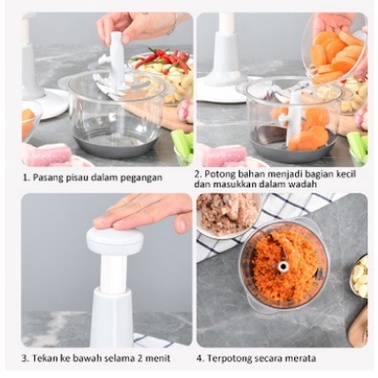 1. Pasang pisau dalam pegangan

2. Potong bahan menjadi bagian kecil dan masukkan dalam wadah

3. Tekan ke bawah selama 2 menit

4. Terpotong secara merata