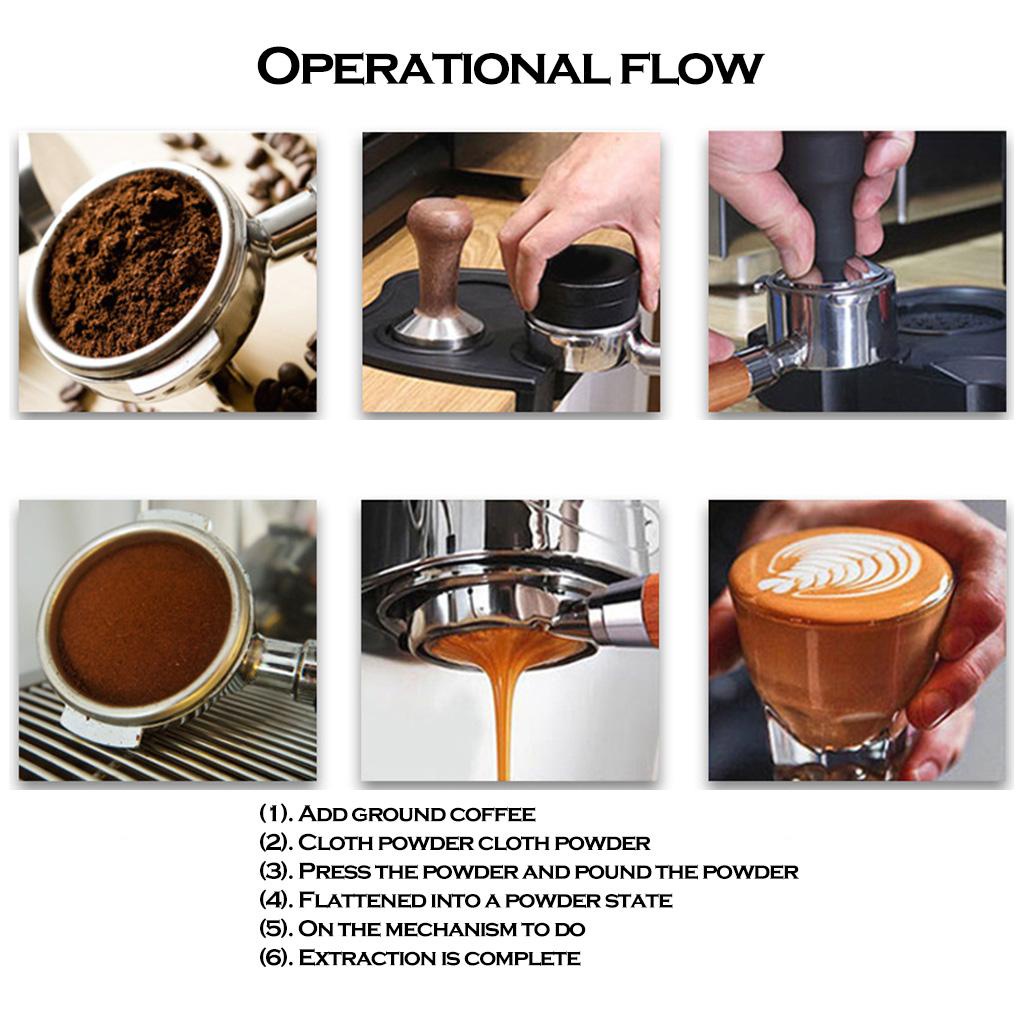 OPERATIONAL FLOW

(1). ADD GROUND COFFEE
(2). CLOTH POWDER CLOTH POWDER
(3). PRESS THE POWDER AND POUND THE POWDER
(4). FLATTENED INTO A POWDER STATE
(5). ON THE MECHANISM TO DO
(6). EXTRACTION IS COMPLETE