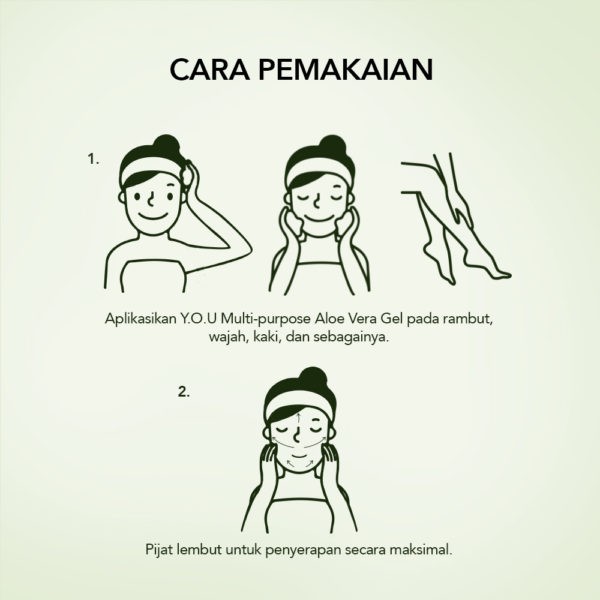 CARA PEMAKAIAN

1.

Aplikasikan Y.O.U Multi-purpose Aloe Vera Gel pada rambut, wajah, kaki, dan sebagainya.

2.

Pijat lembut untuk penyerapan secara maksimal.