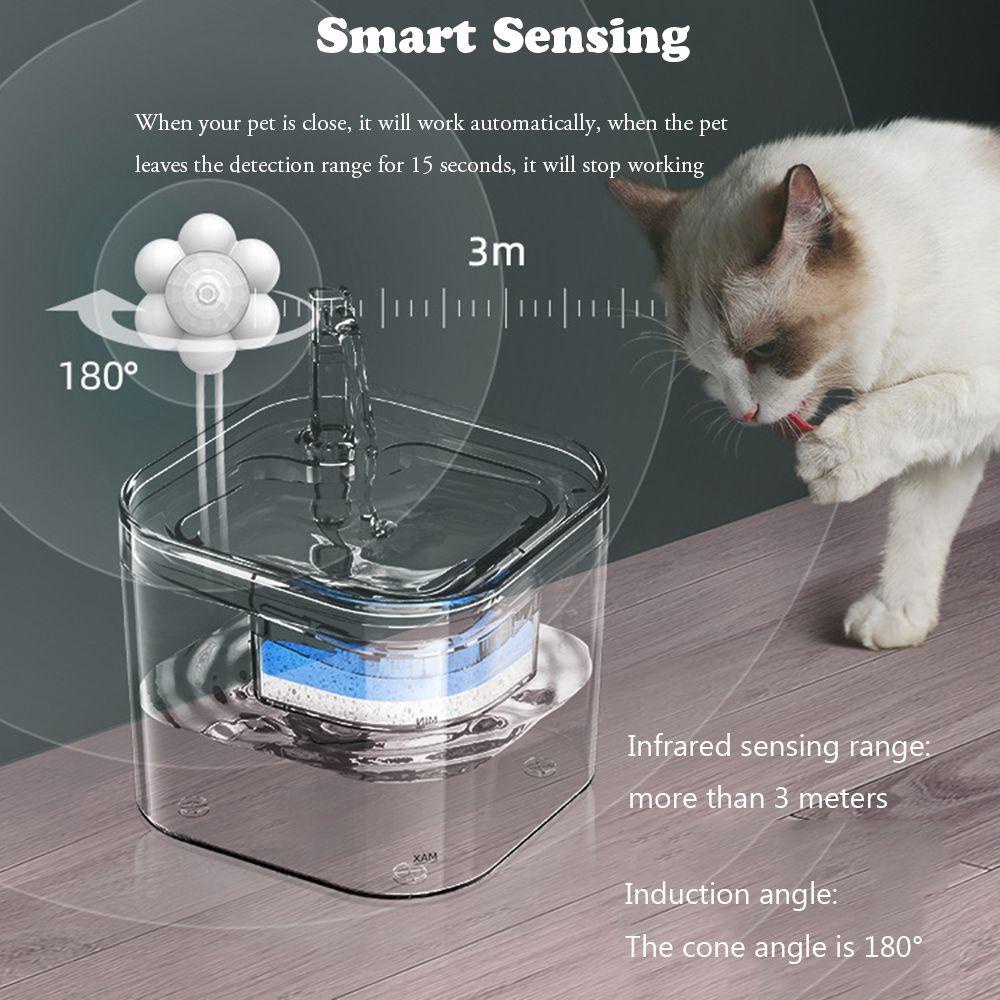 Smart Sensing

When your pet is close, it will work automatically, when the pet leaves the detection range for 15 seconds, it will stop working

3m

180°

MIN

MAX

Infrared sensing range: more than 3 meters

Induction angle: The cone angle is 180°