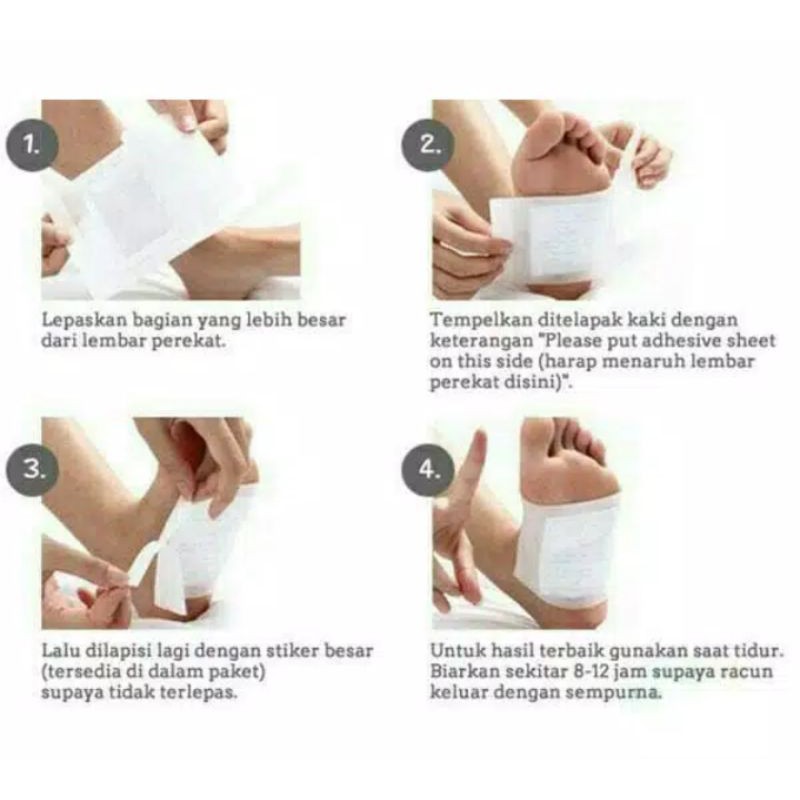 1.

Lepaskan bagian yang lebih besar dari lembar perekat.

2.

Tempelkan ditelapak kaki dengan keterangan "Please put adhesive sheet on this side (harap menaruh lembar perekat disini)".

3.

Lalu dilapisi lagi dengan stiker besar (tersedia di dalam paket) supaya tidak terlepas.

4.

Untuk hasil terbaik gunakan saat tidur. Biarkan sekitar 8-12 jam supaya racun keluar dengan sempurna.