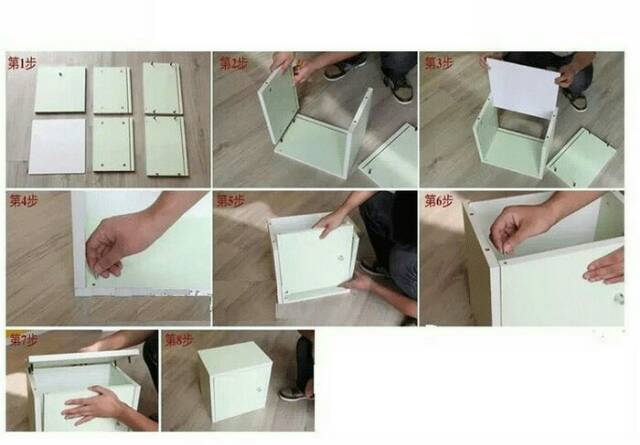 第1步

第2步

第3步

第4步

第5步

第6步

第7步

第8步