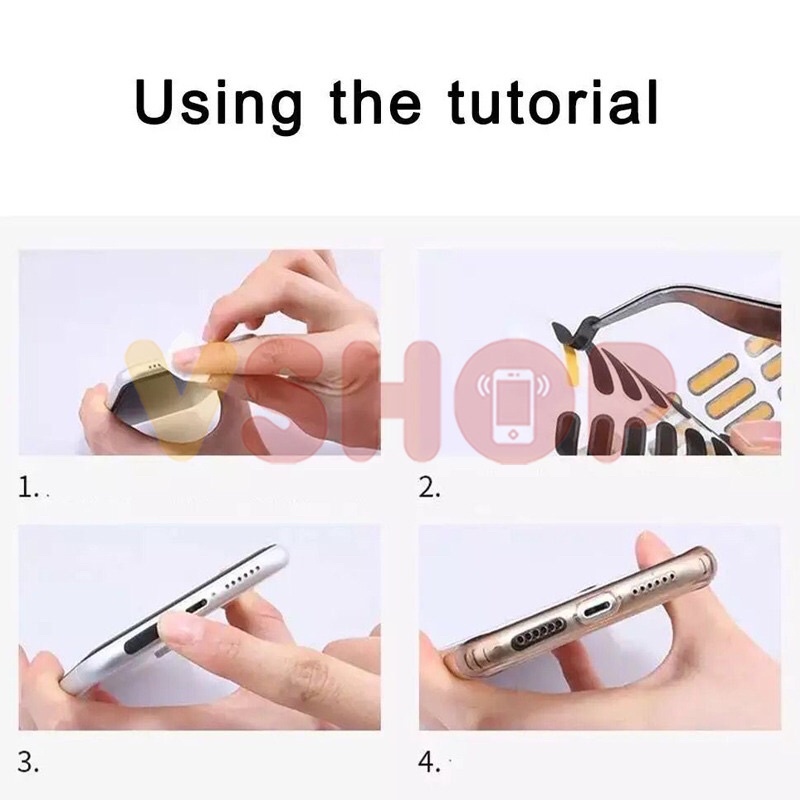 Using the tutorial

VSHOP

1.

2.

3.

4.