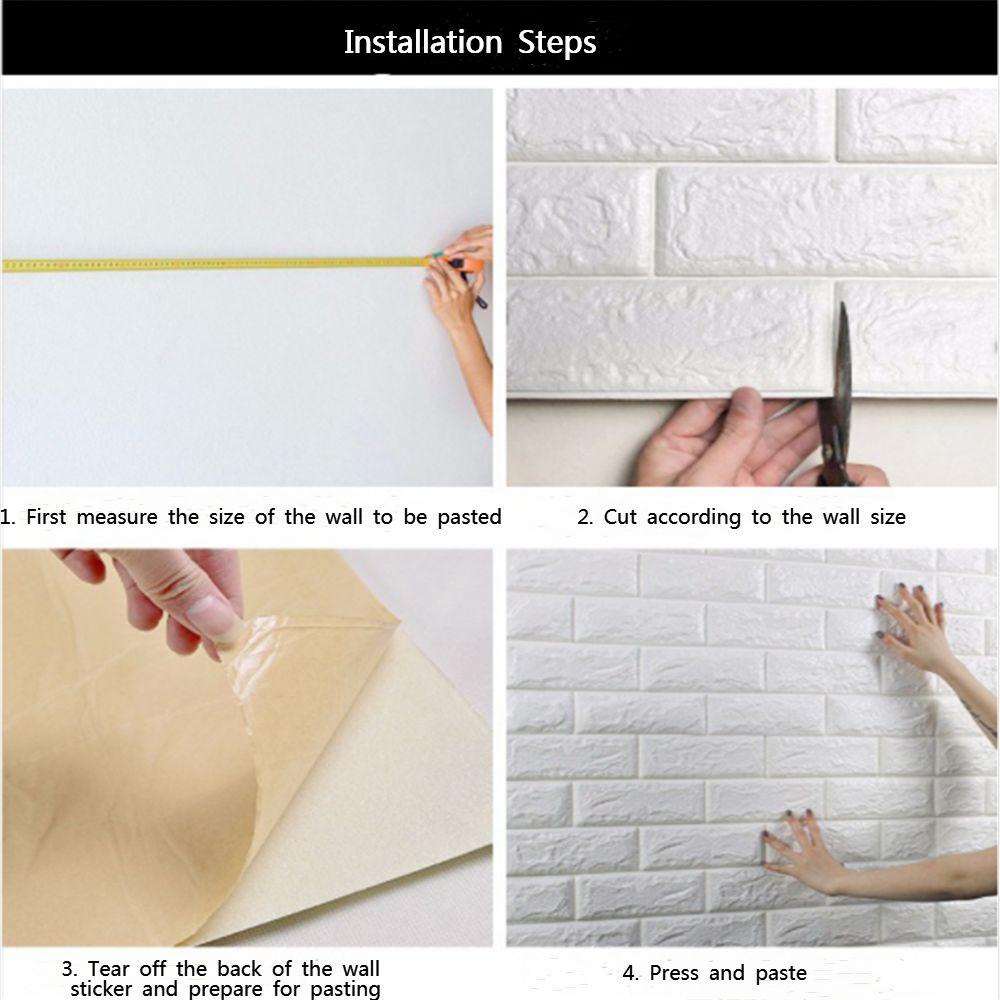 Installation Steps

1. First measure the size of the wall to be pasted

2. Cut according to the wall size

3. Tear off the back of the wall sticker and prepare for pasting

4. Press and paste