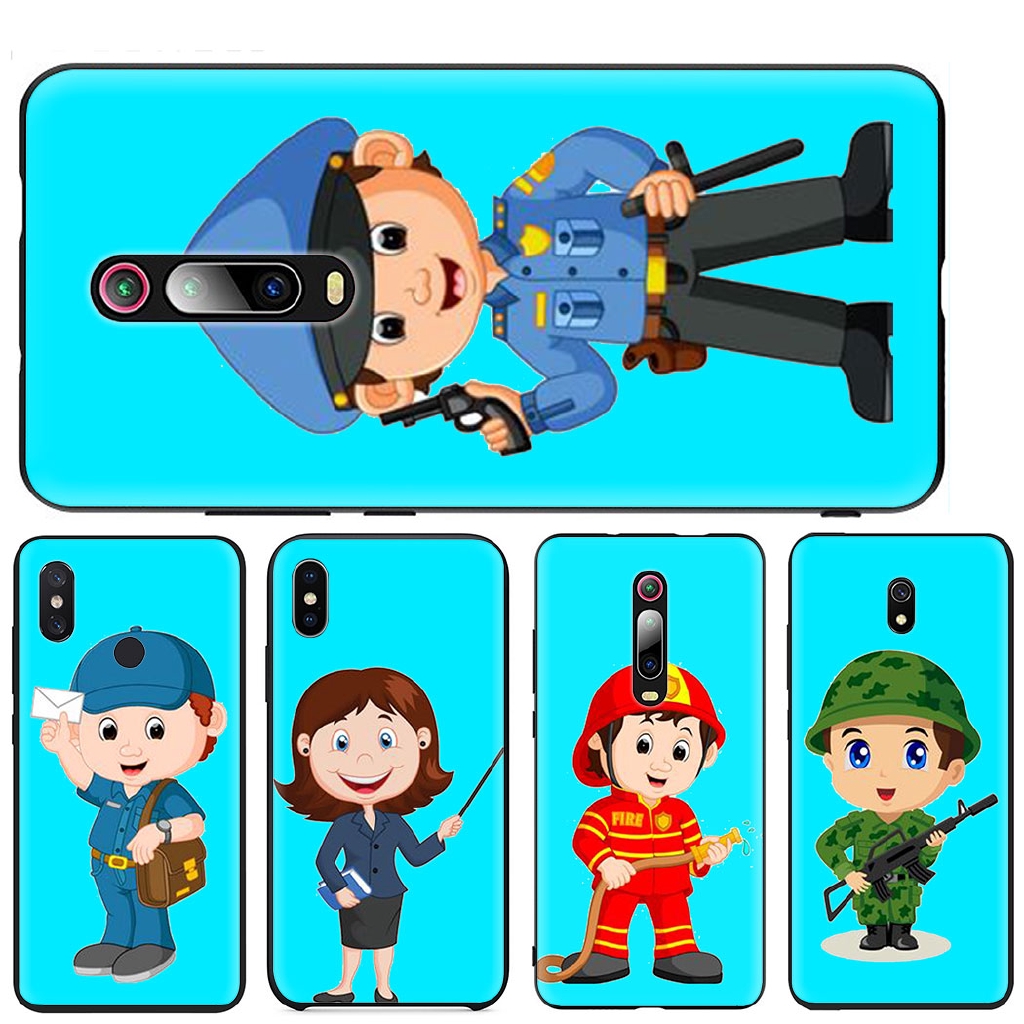 FIRE