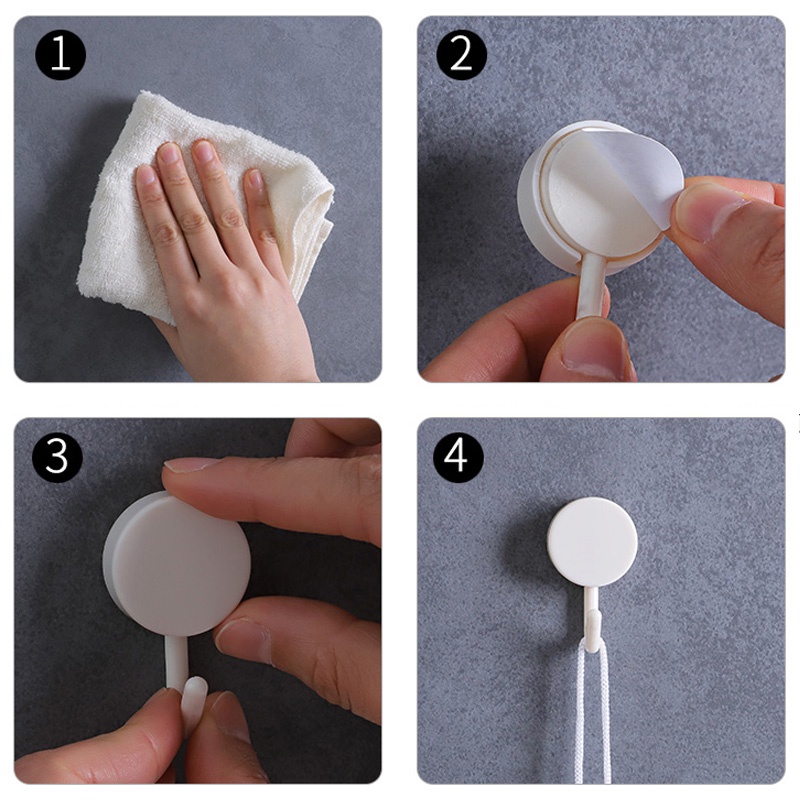 1

2

3

4