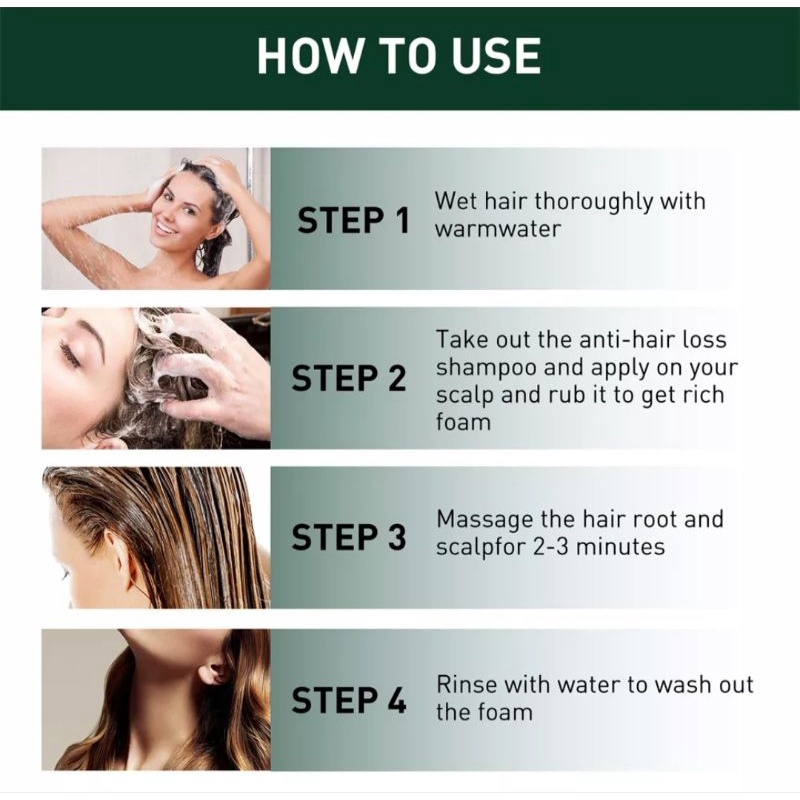 HOW TO USE

STEP 1
Wet hair thoroughly with warmwater

STEP 2
Take out the anti-hair loss shampoo and apply on your scalp and rub it to get rich foam

STEP 3
Massage the hair root and scalpfor 2-3 minutes

STEP 4
Rinse with water to wash out the foam