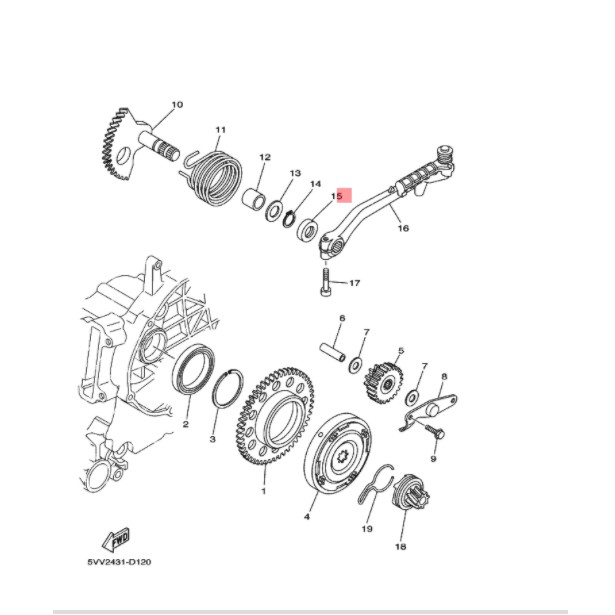 10
11
12
13
14
15
16
17
6
7
5
7
8
9
2
3
1
4
19
18
FWD
5VV2431-D120