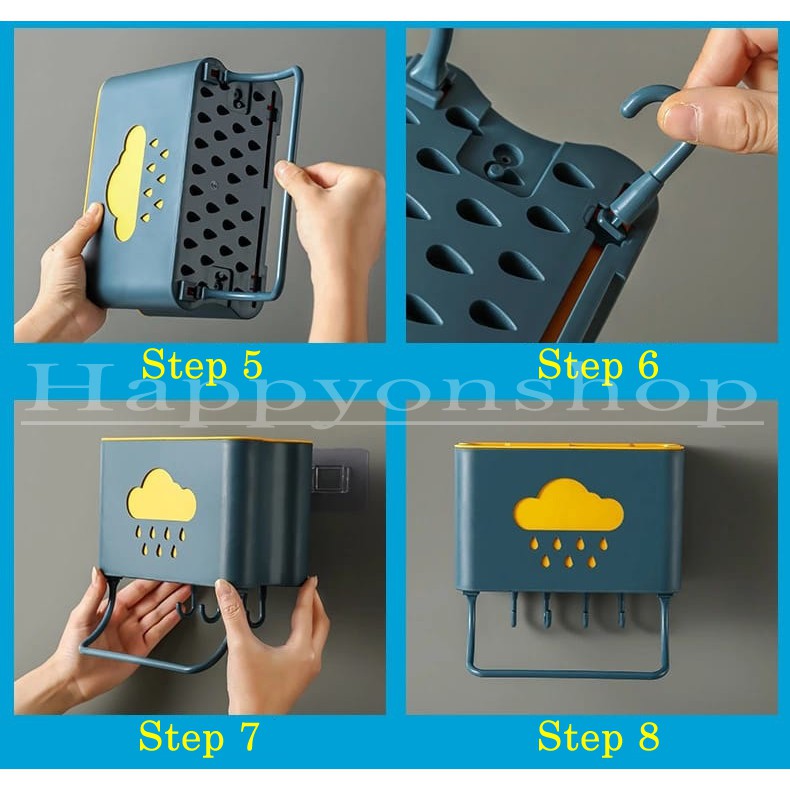 Step 5

Step 6

Happyonshop

Step 7

Step 8