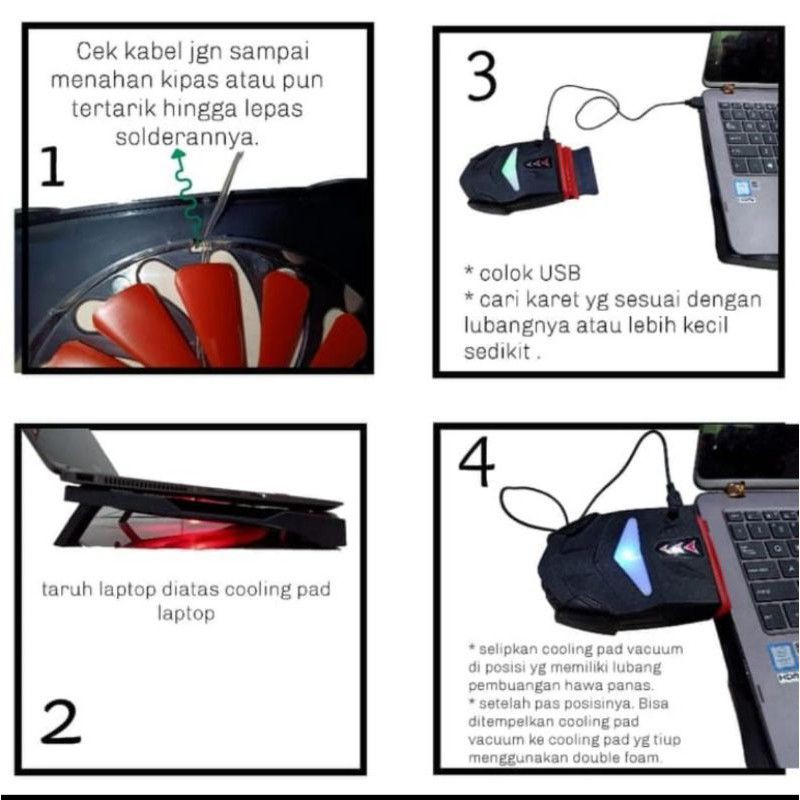 Cek kabel jgn sampai menahan kipas atau pun tertarik hingga lepas solderannya.

1

3

* colok USB
* cari karet yg sesuai dengan lubangnya atau lebih kecil sedikit .

taruh laptop diatas cooling pad laptop

2

4

* selipkan cooling pad vacuum di posisi yg memiliki lubang pembuangan hawa panas.
* setelah pas posisinya. Bisa ditempelkan cooling pad vacuum ke cooling pad yg tiup menggunakan double foam.