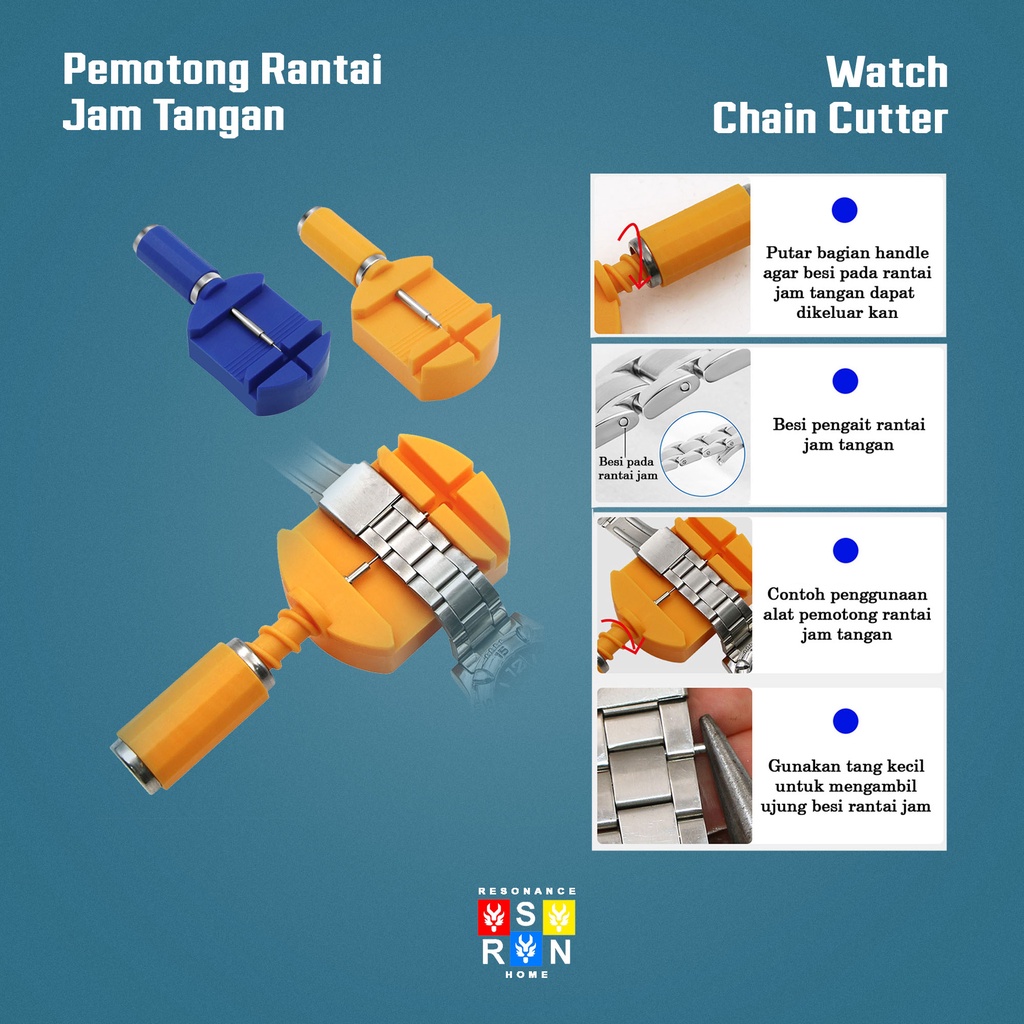 Pemotong Rantai Jam Tangan

Watch Chain Cutter

Putar bagian handle agar besi pada rantai jam tangan dapat dikeluar kan

Besi pada rantai jam

Besi pengait rantai jam tangan

Contoh penggunaan alat pemotong rantai jam tangan

Gunakan tang kecil untuk mengambil ujung besi rantai jam

RESONANCE
S
R N
HOME