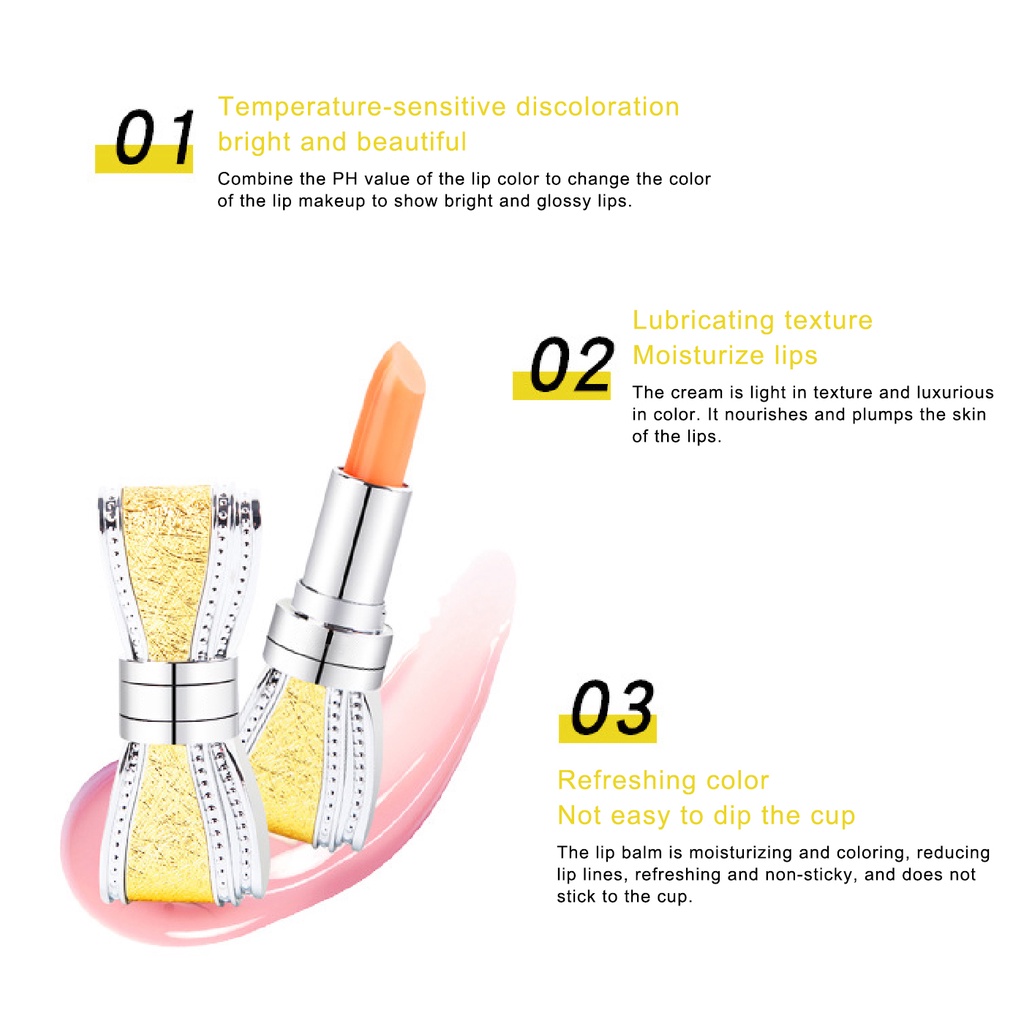 01

Temperature-sensitive discoloration
bright and beautiful

Combine the PH value of the lip color to change the color of the lip makeup to show bright and glossy lips.

02

Lubricating texture
Moisturize lips

The cream is light in texture and luxurious in color. It nourishes and plumps the skin of the lips.

03

Refreshing color
Not easy to dip the cup

The lip balm is moisturizing and coloring, reducing lip lines, refreshing and non-sticky, and does not stick to the cup.