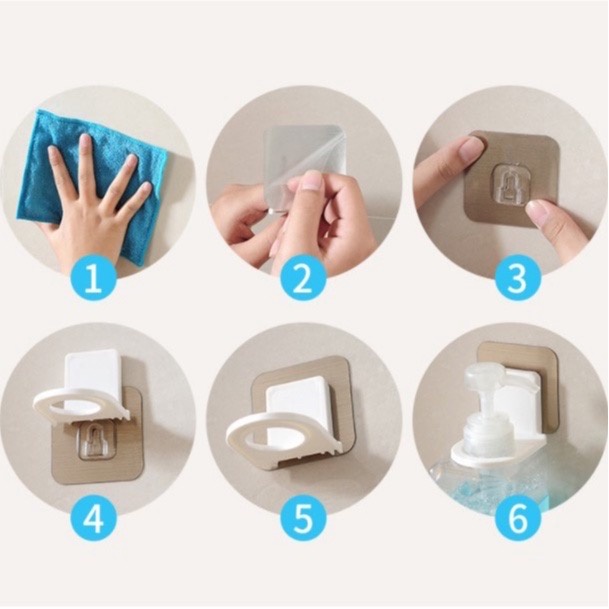 1

2

3

4

5

6