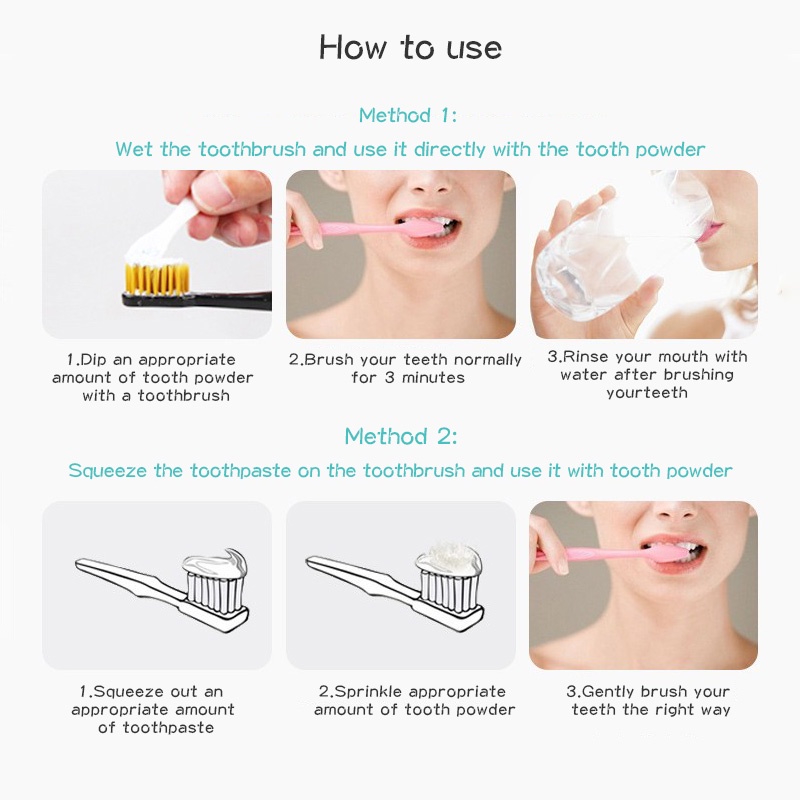 How to use

Method 1:

Wet the toothbrush and use it directly with the tooth powder

1.Dip an appropriate amount of tooth powder with a toothbrush

2.Brush your teeth normally for 3 minutes

3.Rinse your mouth with water after brushing yourteeth

Method 2:

Squeeze the toothpaste on the toothbrush and use it with tooth powder

1.Squeeze out an appropriate amount of toothpaste

2.Sprinkle appropriate amount of tooth powder

3.Gently brush your teeth the right way