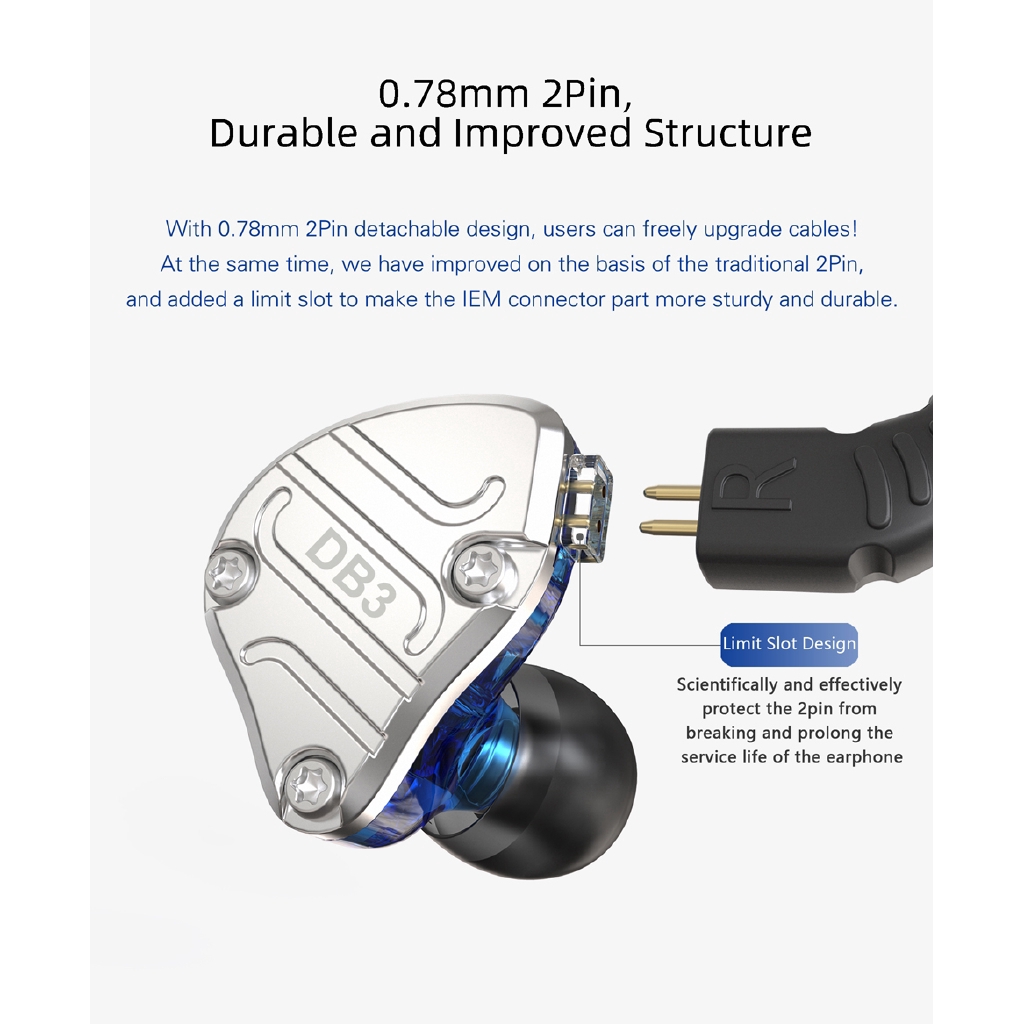 0.78mm 2Pin,
Durable and Improved Structure

With 0.78mm 2Pin detachable design, users can freely upgrade cables! At the same time, we have improved on the basis of the traditional 2Pin, and added a limit slot to make the IEM connector part more sturdy and durable.

DB3

R

Limit Slot Design

Scientifically and effectively protect the 2pin from breaking and prolong the service life of the earphone