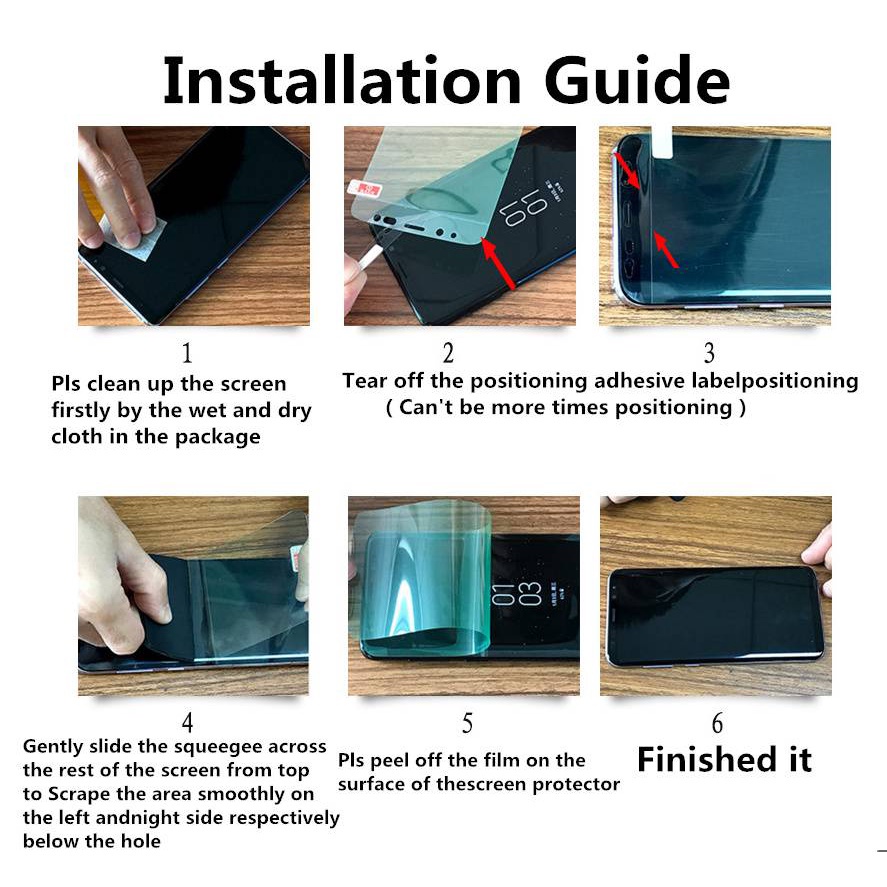 Installation Guide

1

Pls clean up the screen firstly by the wet and dry cloth in the package

2

3

Tear off the positioning adhesive labelpositioning ( Can't be more times positioning )

4

Gently slide the squeegee across the rest of the screen from top to Scrape the area smoothly on the left andnight side respectively below the hole

5

Pls peel off the film on the surface of thescreen protector

6

Finished it