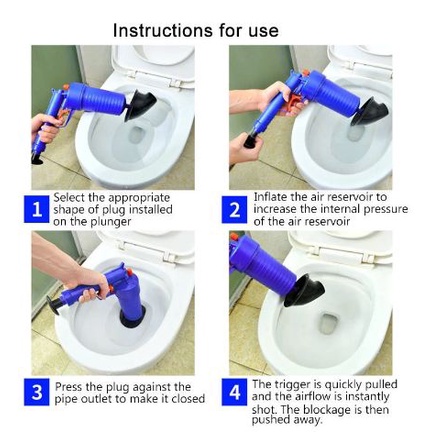 Instructions for use

1 Select the appropriate shape of plug installed on the plunger

2 Inflate the air reservoir to increase the internal pressure of the air reservoir

3 Press the plug against the pipe outlet to make it closed

4 The trigger is quickly pulled and the airflow is instantly shot. The blockage is then pushed away.