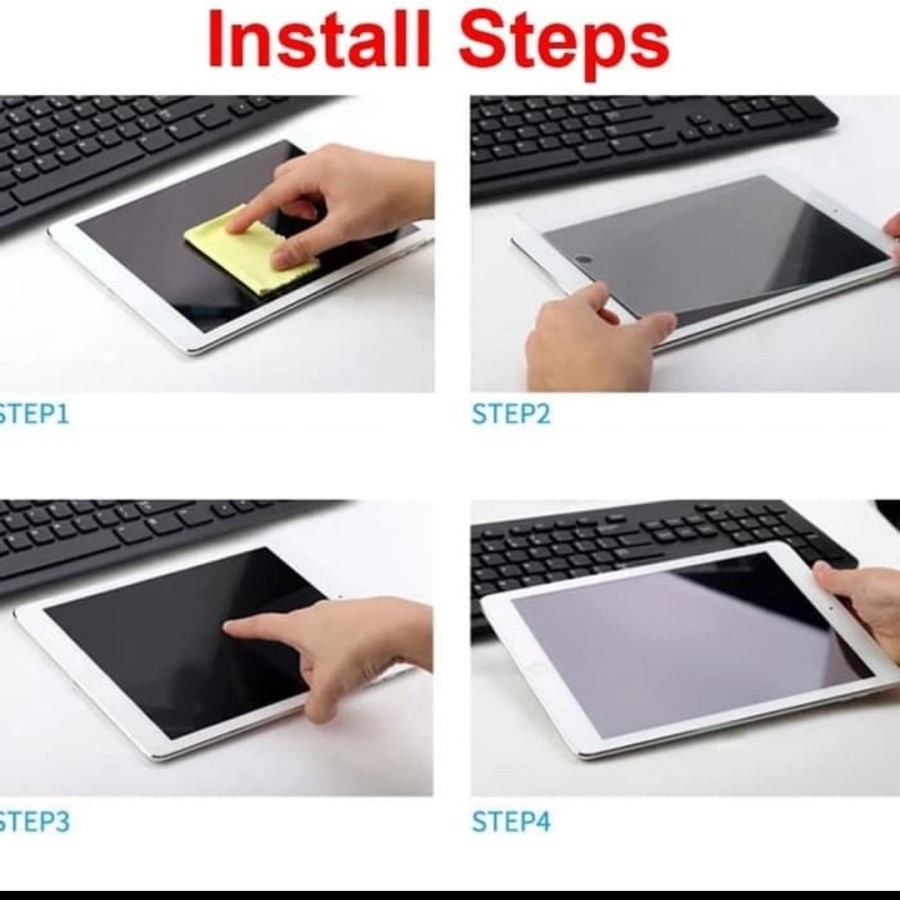 Install Steps

STEP1

STEP2

STEP3

STEP4