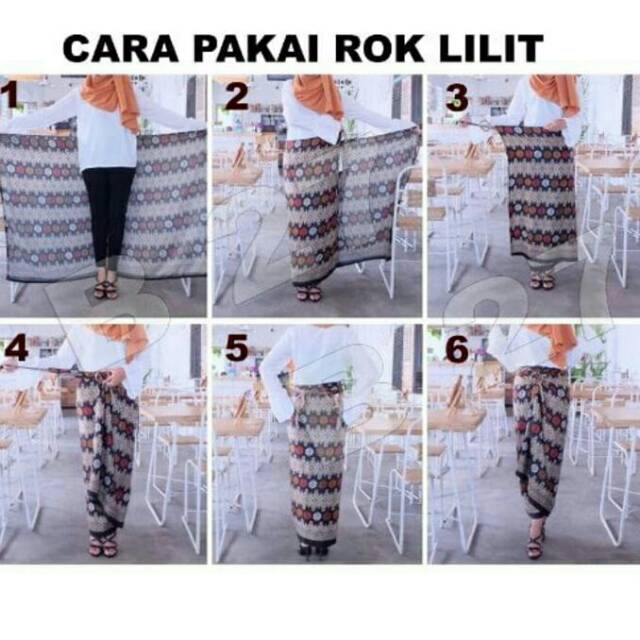 CARA PAKAI ROK LILIT

1

2

3

4

5

6