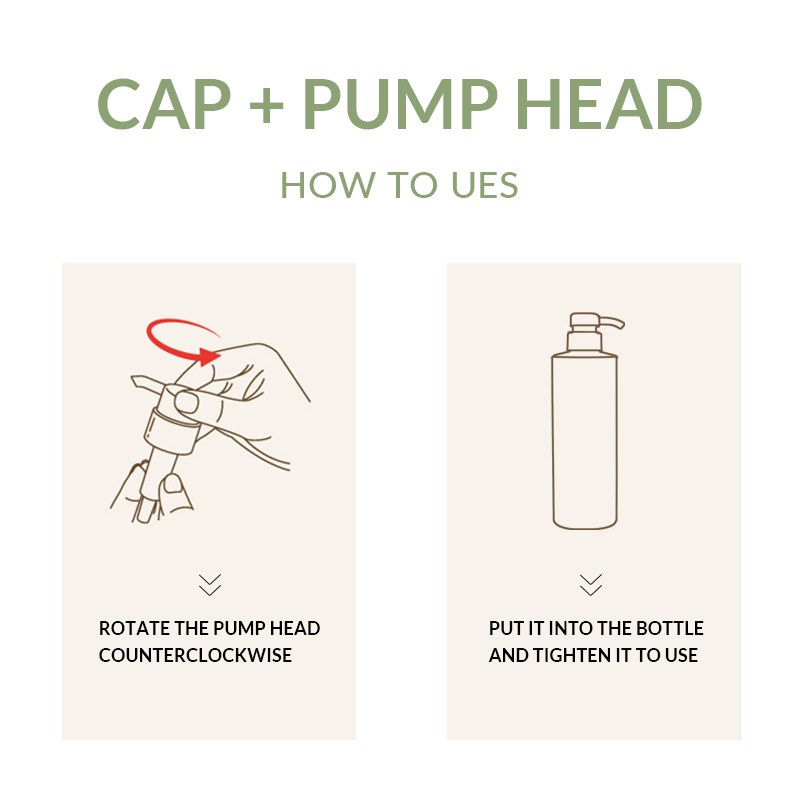 CAP + PUMP HEAD

HOW TO UES

ROTATE THE PUMP HEAD COUNTERCLOCKWISE

PUT IT INTO THE BOTTLE AND TIGHTEN IT TO USE