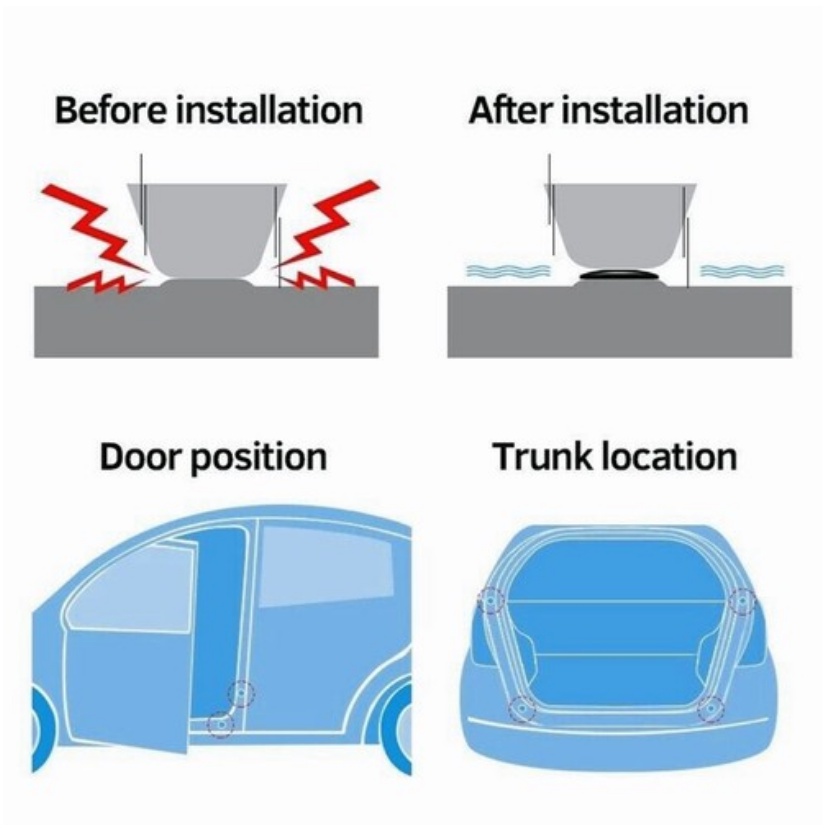 Before installation

After installation

Door position

Trunk location