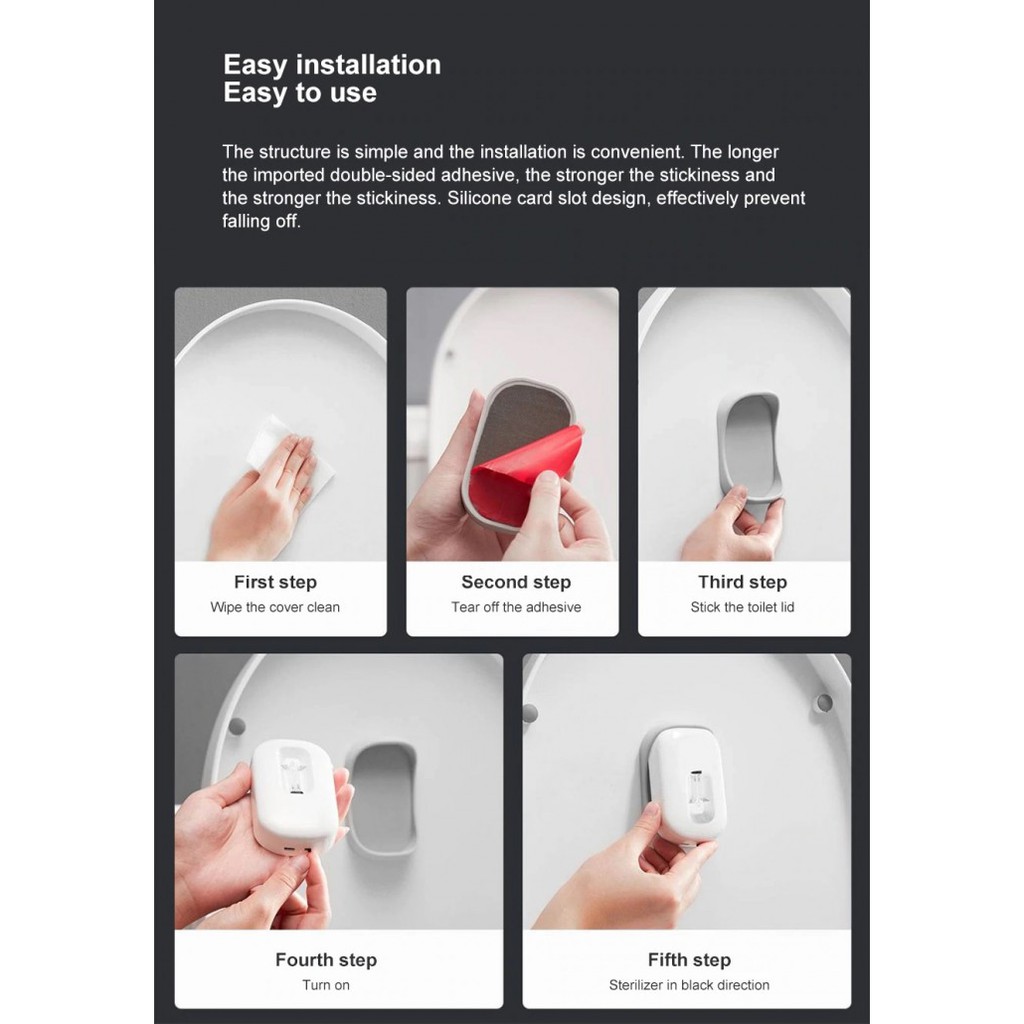 Easy installation
Easy to use

The structure is simple and the installation is convenient. The longer the imported double-sided adhesive, the stronger the stickiness and the stronger the stickiness. Silicone card slot design, effectively prevent falling off.

First step
Wipe the cover clean

Second step
Tear off the adhesive

Third step
Stick the toilet lid

Fourth step
Turn on

Fifth step
Sterilizer in black direction